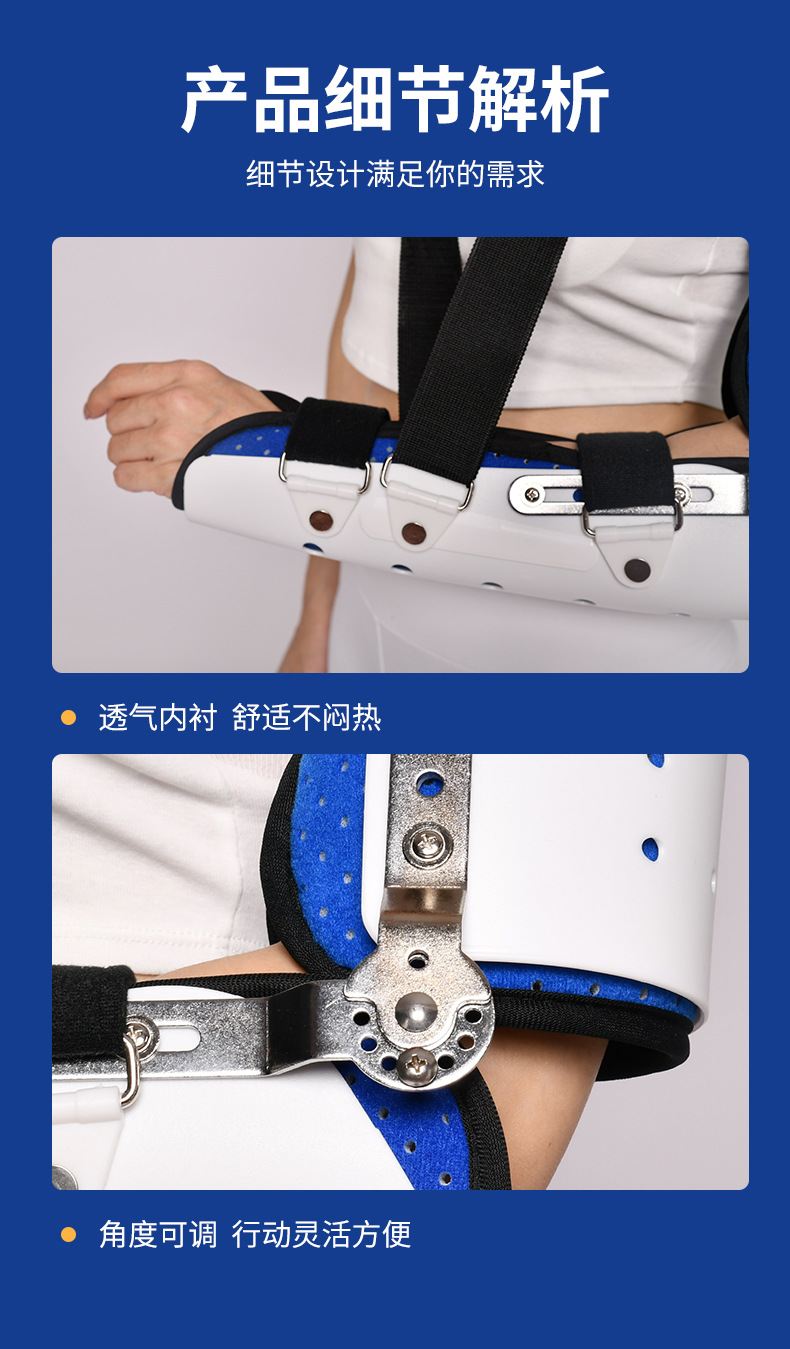 产品细节解析

细节设计满足你的需求

透气内衬 舒适不闷热

角度可调 行动灵活方便