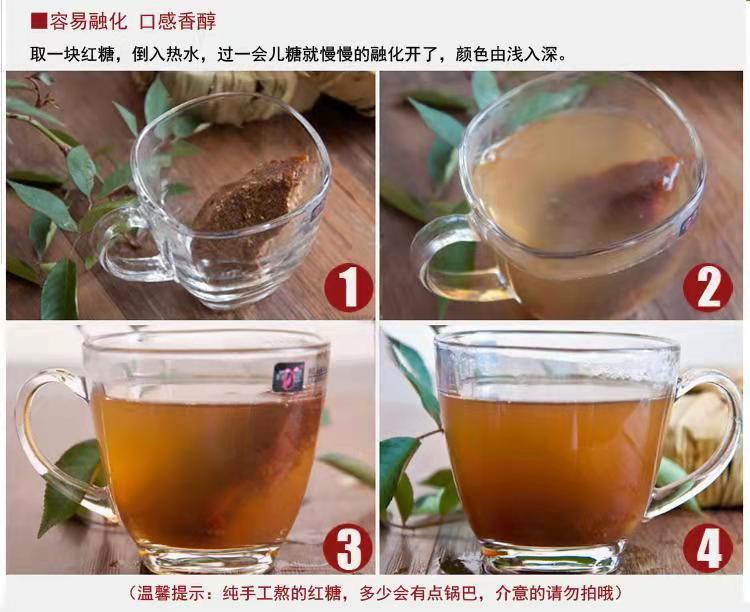 ■容易融化 口感香醇

取一块红糖，倒入热水，过一会儿糖就慢慢的融化开了，颜色由浅入深。

1

2

3

4

（温馨提示：纯手工熬的红糖，多少会有点锅巴，介意的请勿拍哦）