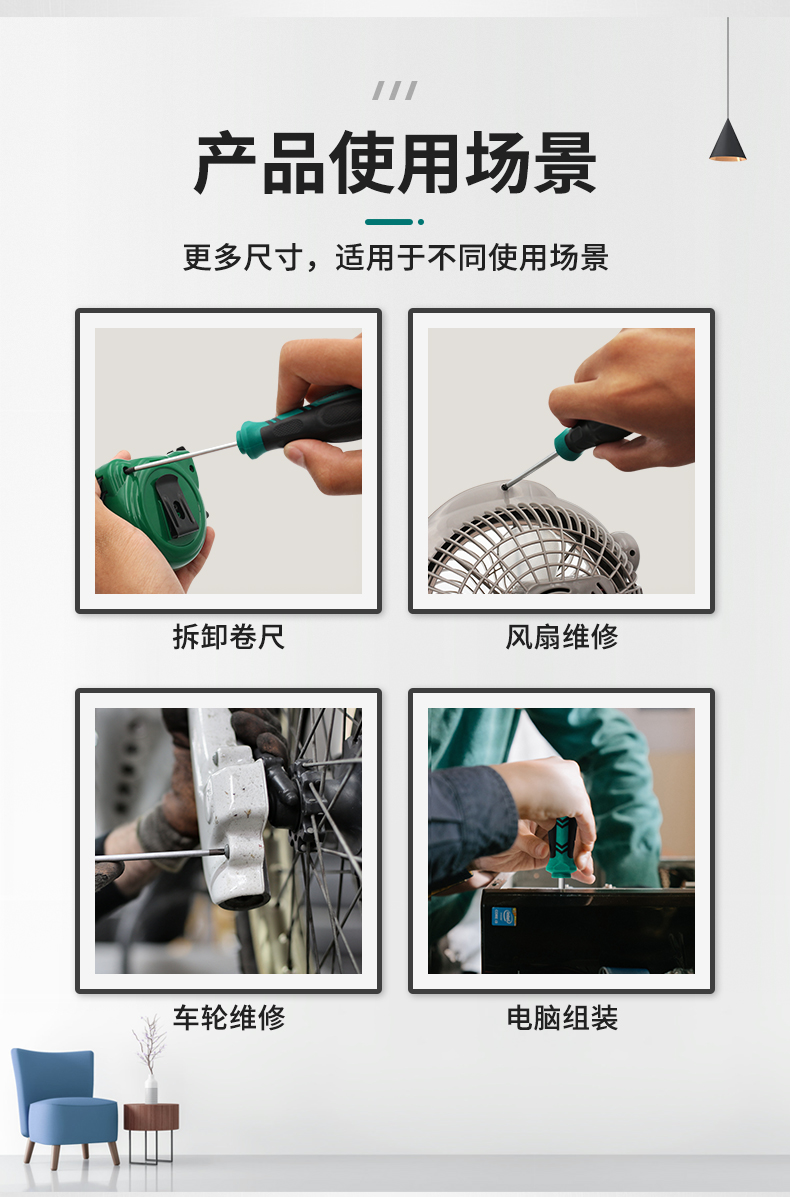 产品使用场景

更多尺寸，适用于不同使用场景

拆卸卷尺

风扇维修

车轮维修

电脑组装