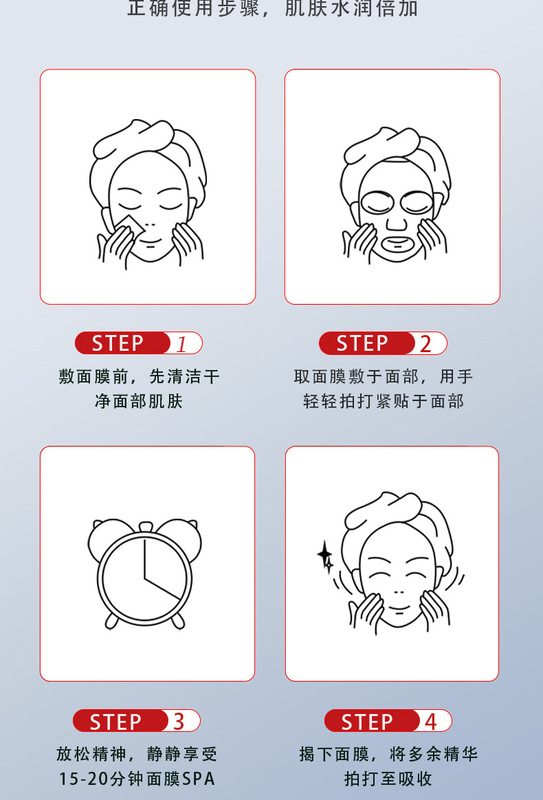 正确使用步骤，肌肤水润倍加

STEP 1
敷面膜前，先清洁干净面部肌肤

STEP 2
取面膜敷于面部，用手轻轻拍打紧贴于面部

STEP 3
放松精神，静静享受15-20分钟面膜SPA

STEP 4
揭下面膜，将多余精华拍打至吸收