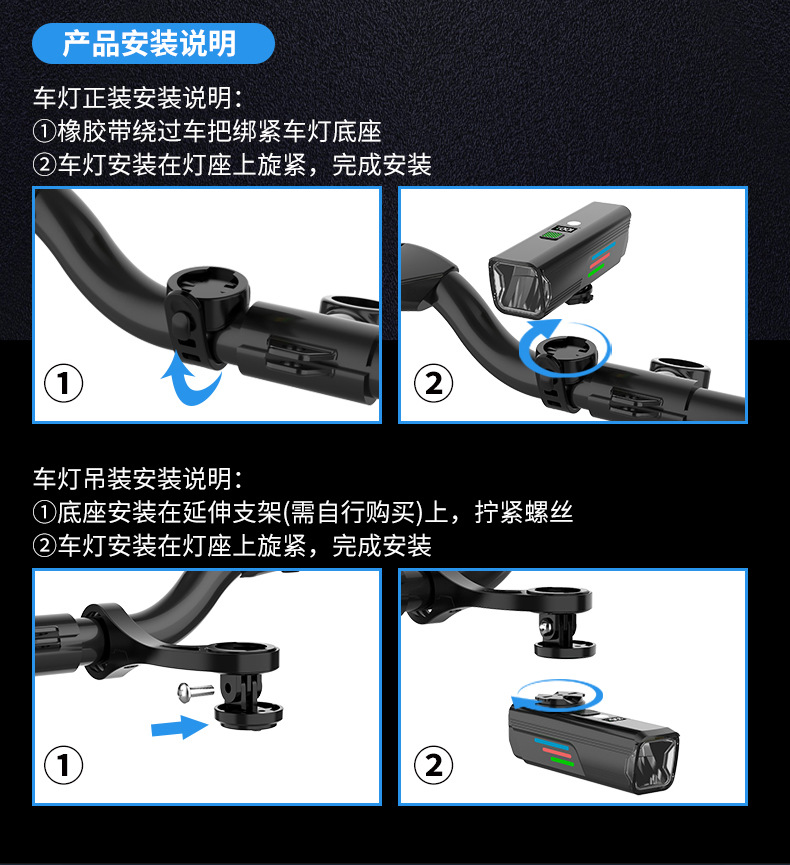 产品安装说明

车灯正装安装说明:
①橡胶带绕过车把绑紧车灯底座
②车灯安装在灯座上旋紧，完成安装

①

②

车灯吊装安装说明:
①底座安装在延伸支架(需自行购买)上，拧紧螺丝
②车灯安装在灯座上旋紧，完成安装

①

②