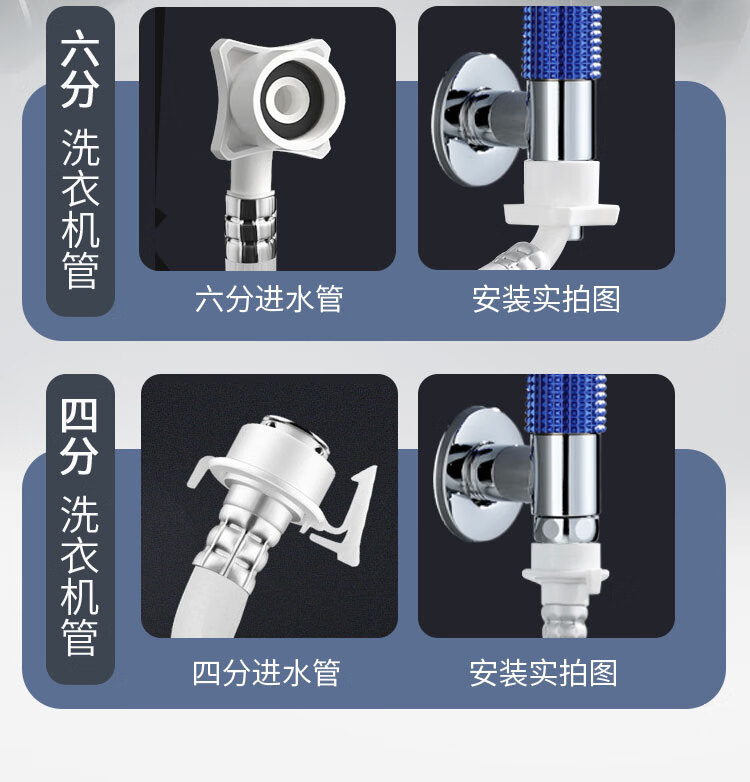 六分 洗衣机管

六分进水管

安装实拍图

四分 洗衣机管

四分进水管

安装实拍图