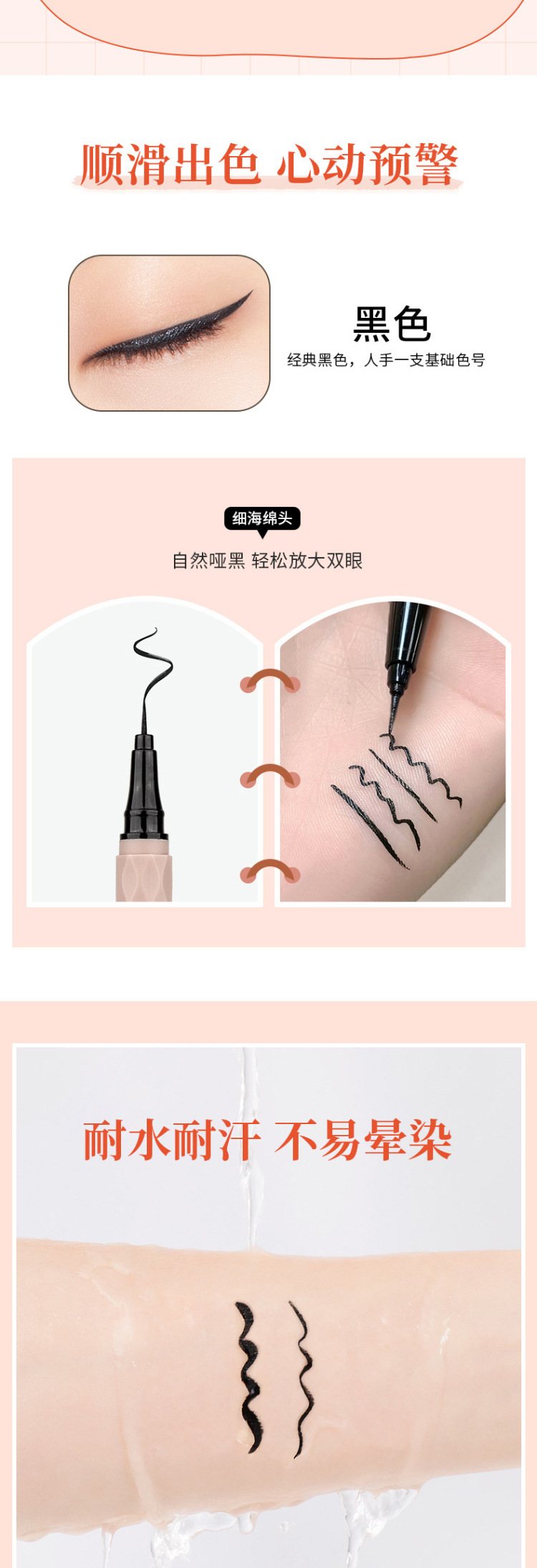 顺滑出色 心动预警

黑色
经典黑色，人手一支基础色号

细海绵头
自然哑黑 轻松放大双眼

耐水耐汗 不易晕染