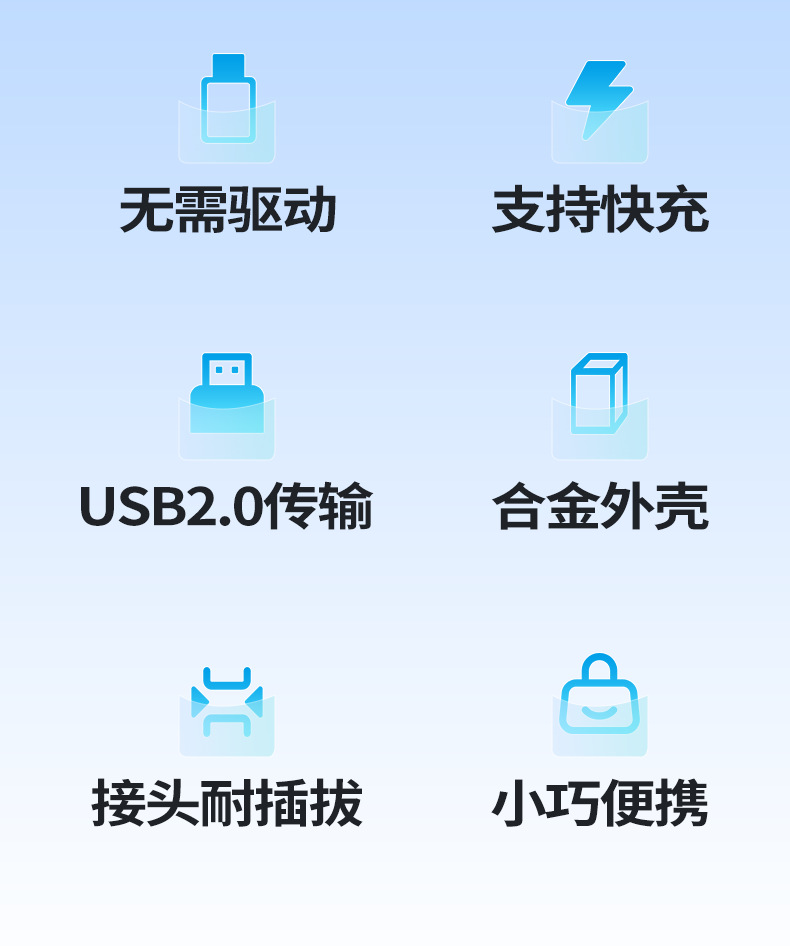 无需驱动

支持快充

USB2.0传输

合金外壳

接头耐插拔

小巧便携