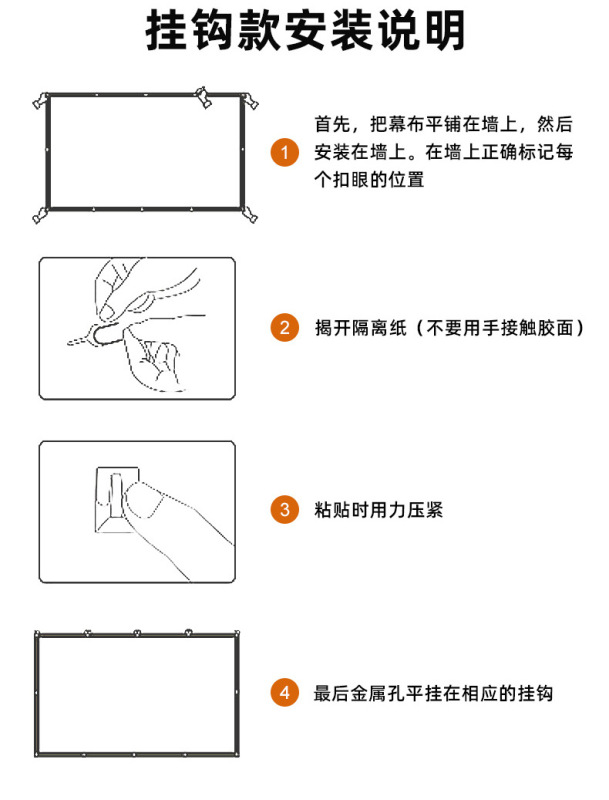 挂钩款安装说明

1 首先，把幕布平铺在墙上，然后安装在墙上。在墙上正确标记每个扣眼的位置

2 揭开隔离纸（不要用手接触胶面）

3 粘贴时用力压紧

4 最后金属孔平挂在相应的挂钩