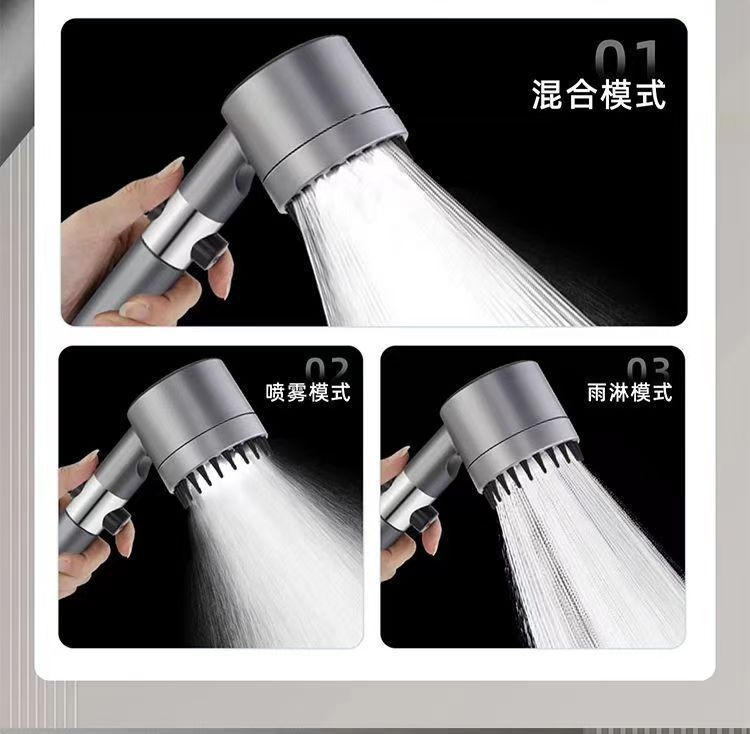 01
混合模式

02
喷雾模式

03
雨淋模式