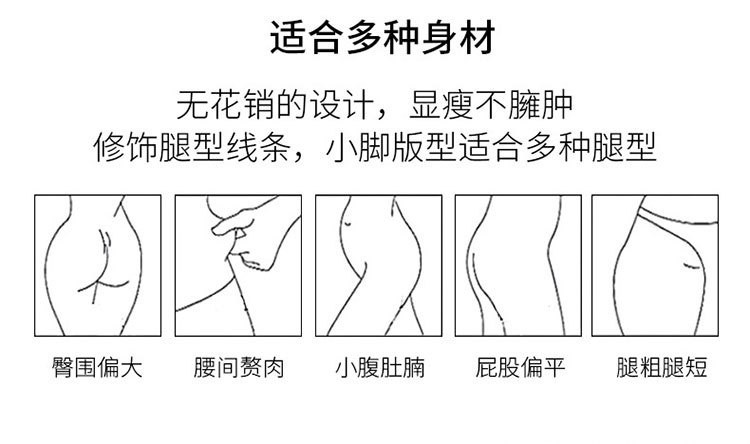 适合多种身材

无花销的设计，显瘦不臃肿
修饰腿型线条，小脚版型适合多种腿型

臀围偏大

腰间赘肉

小腹肚腩

屁股偏平

腿粗腿短