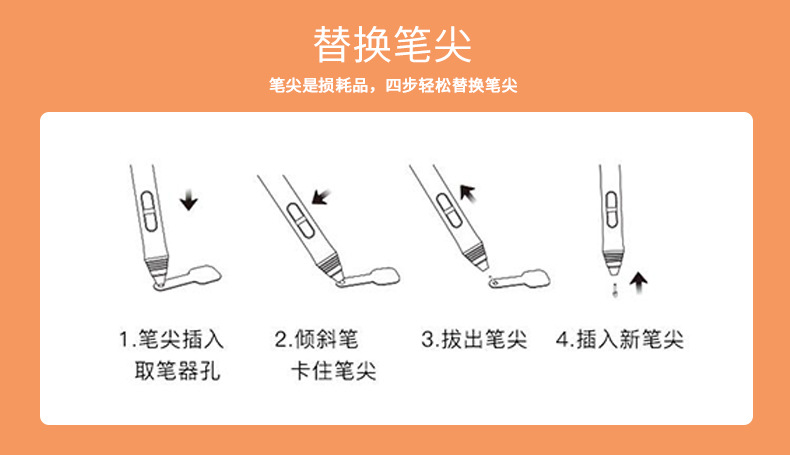 替换笔尖

笔尖是损耗品，四步轻松替换笔尖

1.笔尖插入取笔器孔

2.倾斜笔卡住笔尖

3.拔出笔尖

4.插入新笔尖