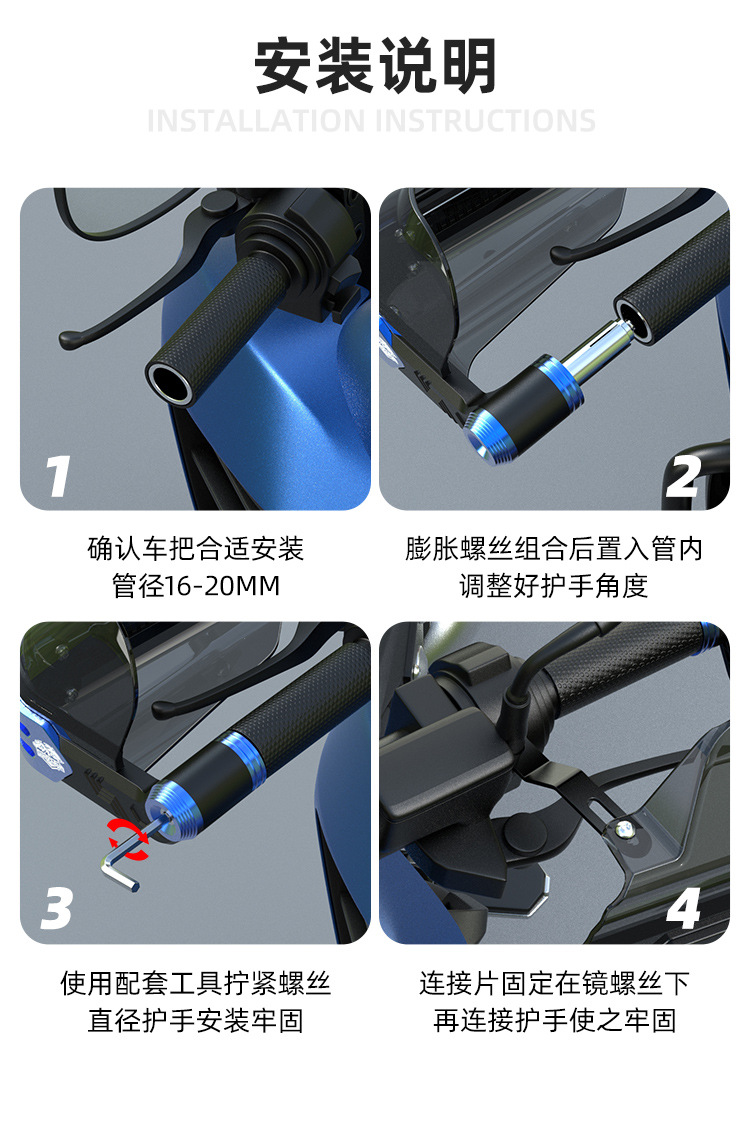 安装说明
INSTALLATION INSTRUCTIONS

1

确认车把合适安装
管径16-20MM

2

膨胀螺丝组合后置入管内
调整好护手角度

3

使用配套工具拧紧螺丝
直径护手安装牢固

4

连接片固定在镜螺丝下
再连接护手使之牢固