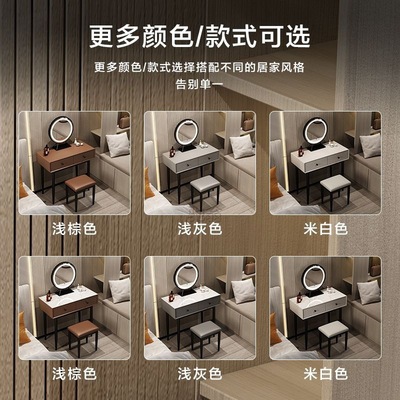 更多颜色/款式可选

更多颜色/款式选择搭配不同的居家风格
告别单一

浅棕色

浅灰色

米白色

浅棕色

浅灰色

米白色