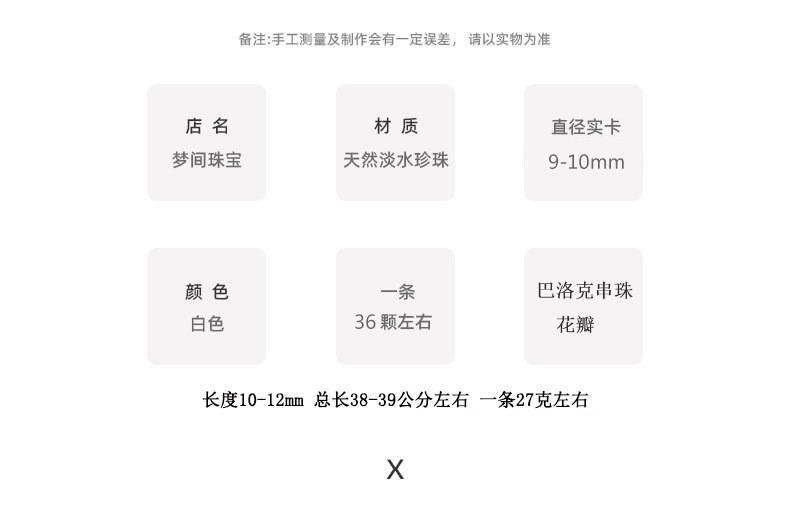 备注:手工测量及制作会有一定误差， 请以实物为准

店 名
梦间珠宝

材 质
天然淡水珍珠

直径实卡
9-10mm

颜 色
白色

一条
36颗左右

巴洛克串珠
花瓣

长度10-12mm 总长38-39公分左右 一条27克左右

X