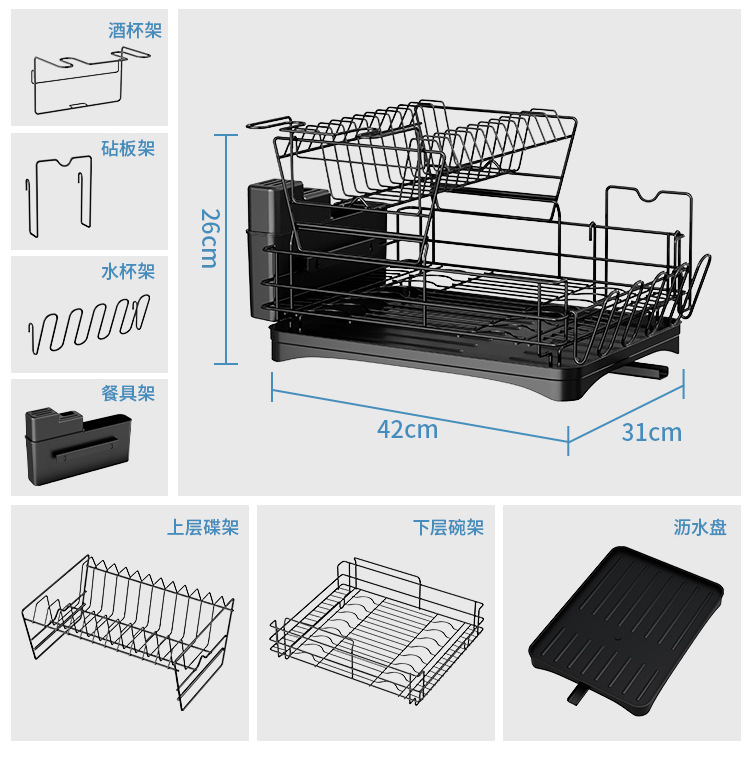 酒杯架

砧板架

水杯架

餐具架

26cm

42cm

31cm

上层碟架

下层碗架

沥水盘