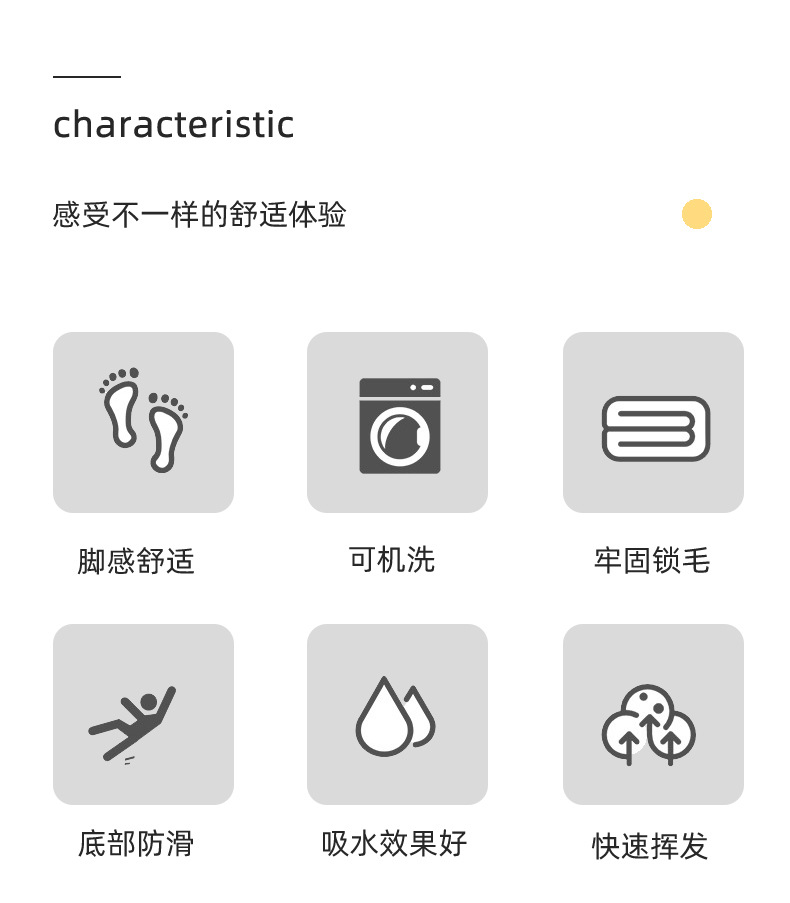 characteristic

感受不一样的舒适体验

脚感舒适

可机洗

牢固锁毛

底部防滑

吸水效果好

快速挥发