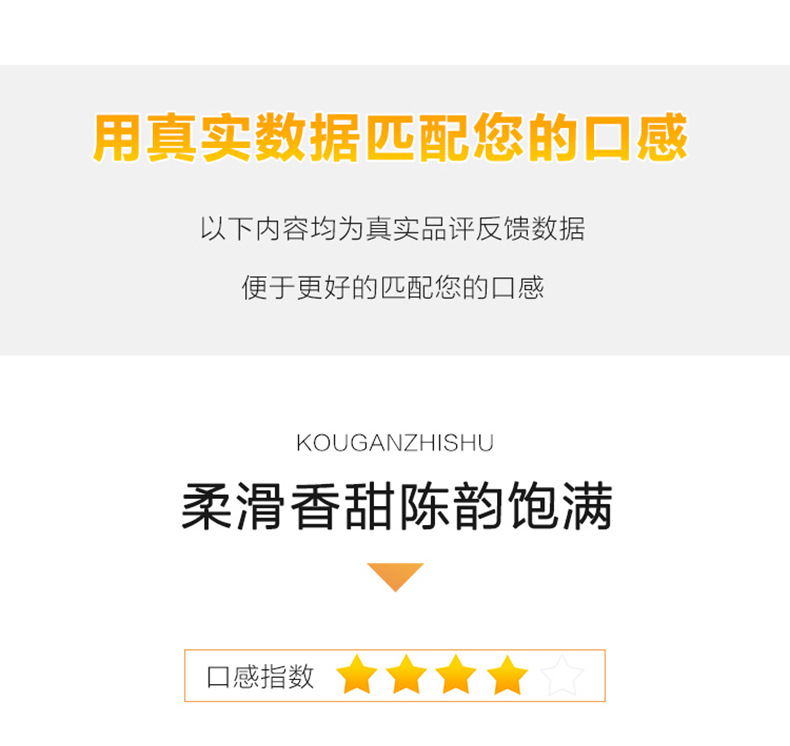 用真实数据匹配您的口感

以下内容均为真实品评反馈数据

便于更好的匹配您的口感

KOUGANZHISHU

柔滑香甜陈韵饱满

口感指数