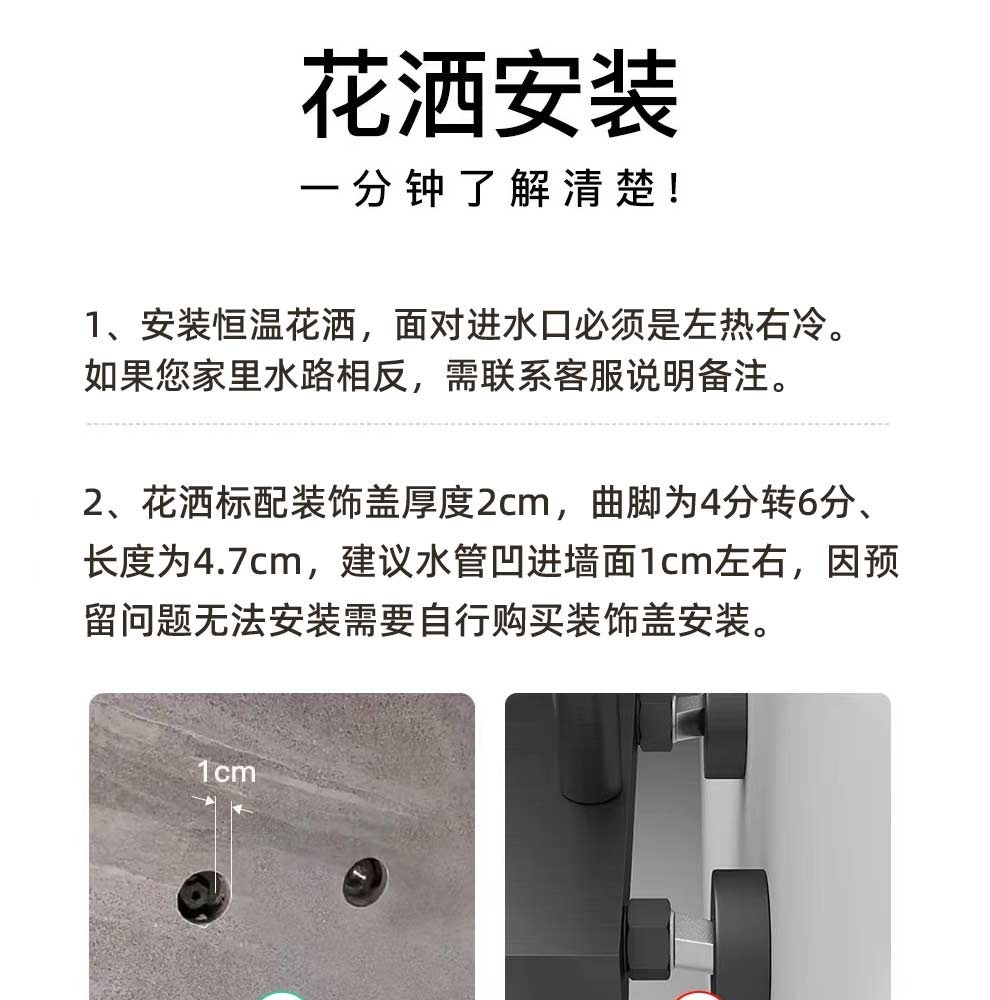 花洒安装

一分钟了解清楚!

1、安装恒温花洒，面对进水口必须是左热右冷。如果您家里水路相反，需联系客服说明备注。

2、花洒标配装饰盖厚度2cm，曲脚为4分转6分、长度为4.7cm，建议水管凹进墙面1cm左右，因预留问题无法安装需要自行购买装饰盖安装。

1cm