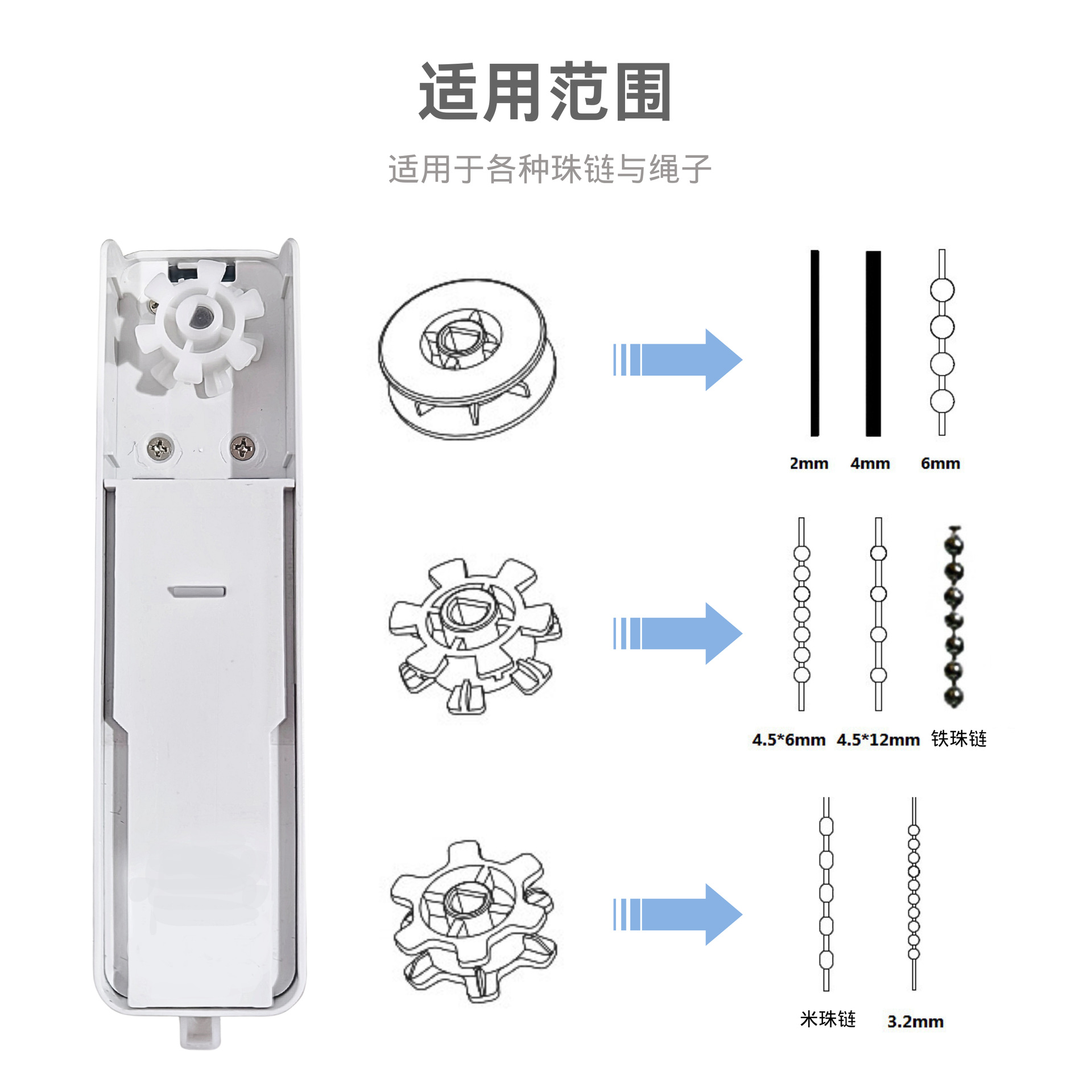 适用范围

适用于各种珠链与绳子

2mm 4mm 6mm

4.5*6mm 4.5*12mm 铁珠链

米珠链 3.2mm