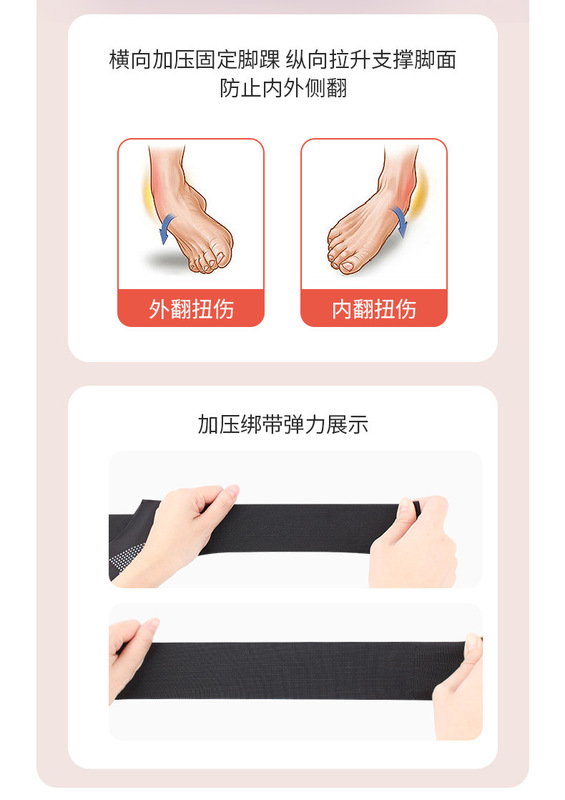 横向加压固定脚踝 纵向拉升支撑脚面
防止内外侧翻

外翻扭伤

内翻扭伤

加压绑带弹力展示