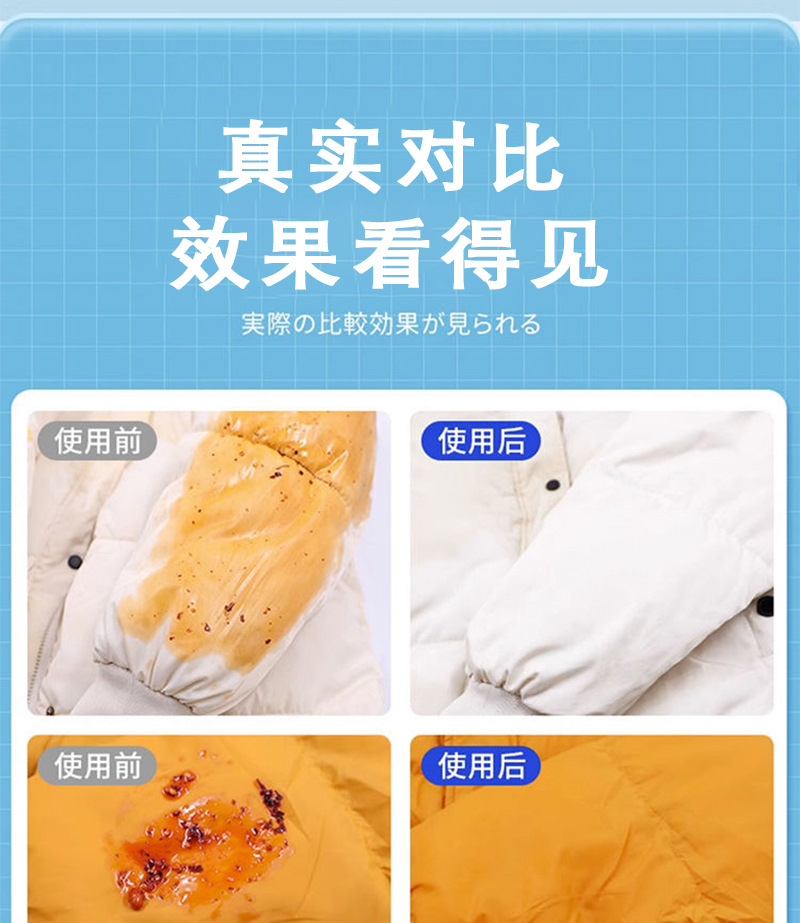 真实对比
效果看得见

実際の比較効果が見られる

使用前

使用后

使用前

使用后