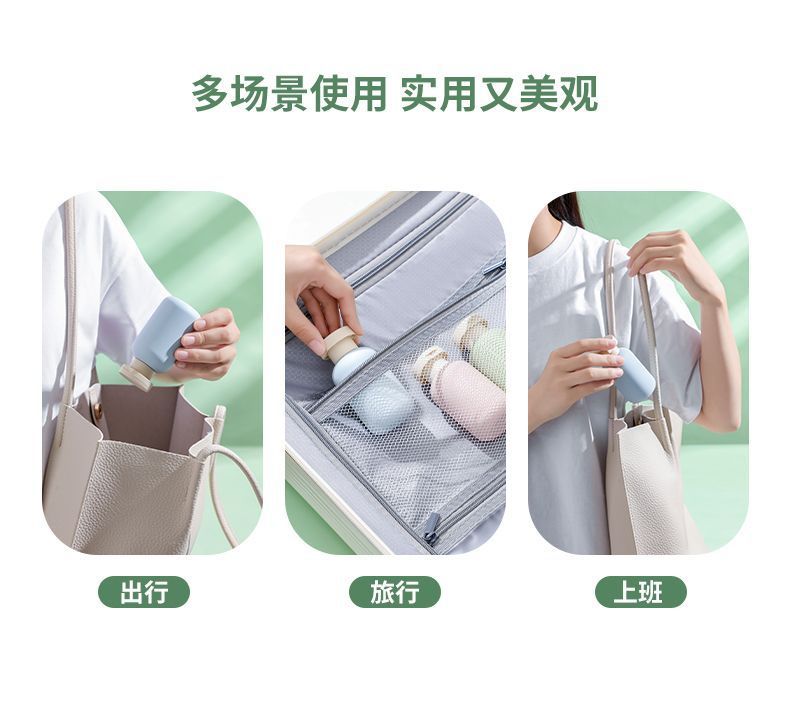 多场景使用 实用又美观

出行

旅行

上班