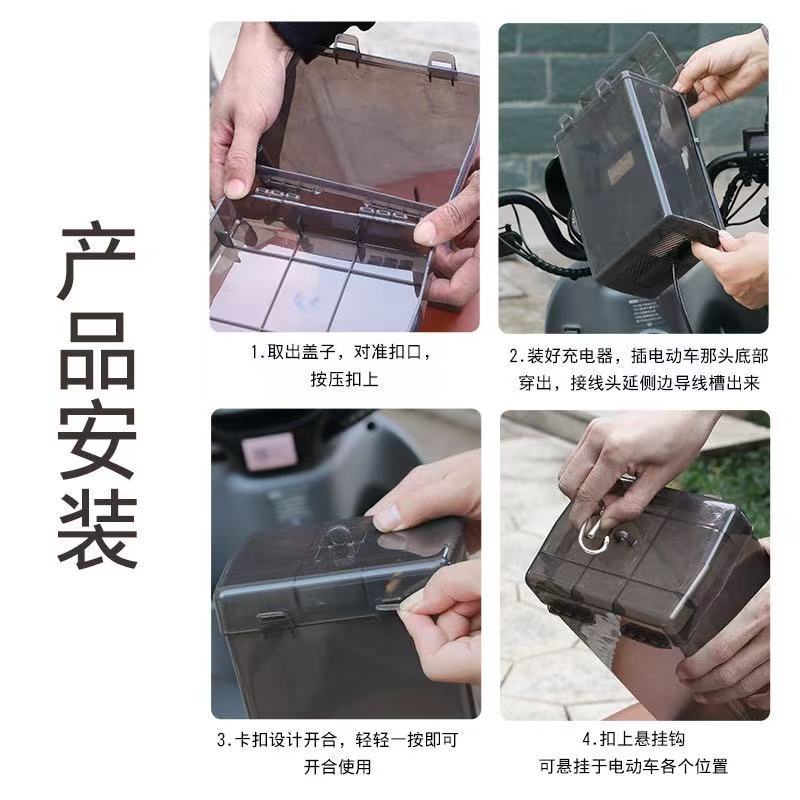 产品安装

1.取出盖子，对准扣口，按压扣上

2.装好充电器，插电动车那头底部穿出，接线头延侧边导线槽出来

3.卡扣设计开合，轻轻一按即可开合使用

4.扣上悬挂钩
可悬挂于电动车各个位置