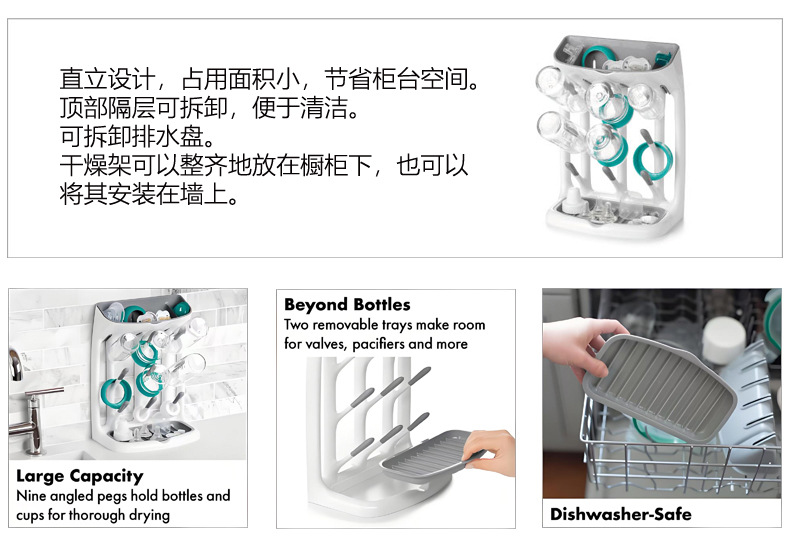 直立设计，占用面积小，节省柜台空间。
顶部隔层可拆卸，便于清洁。
可拆卸排水盘。
干燥架可以整齐地放在橱柜下，也可以将其安装在墙上。

Large Capacity
Nine angled pegs hold bottles and cups for thorough drying

Beyond Bottles
Two removable trays make room for valves, pacifiers and more

Dishwasher-Safe