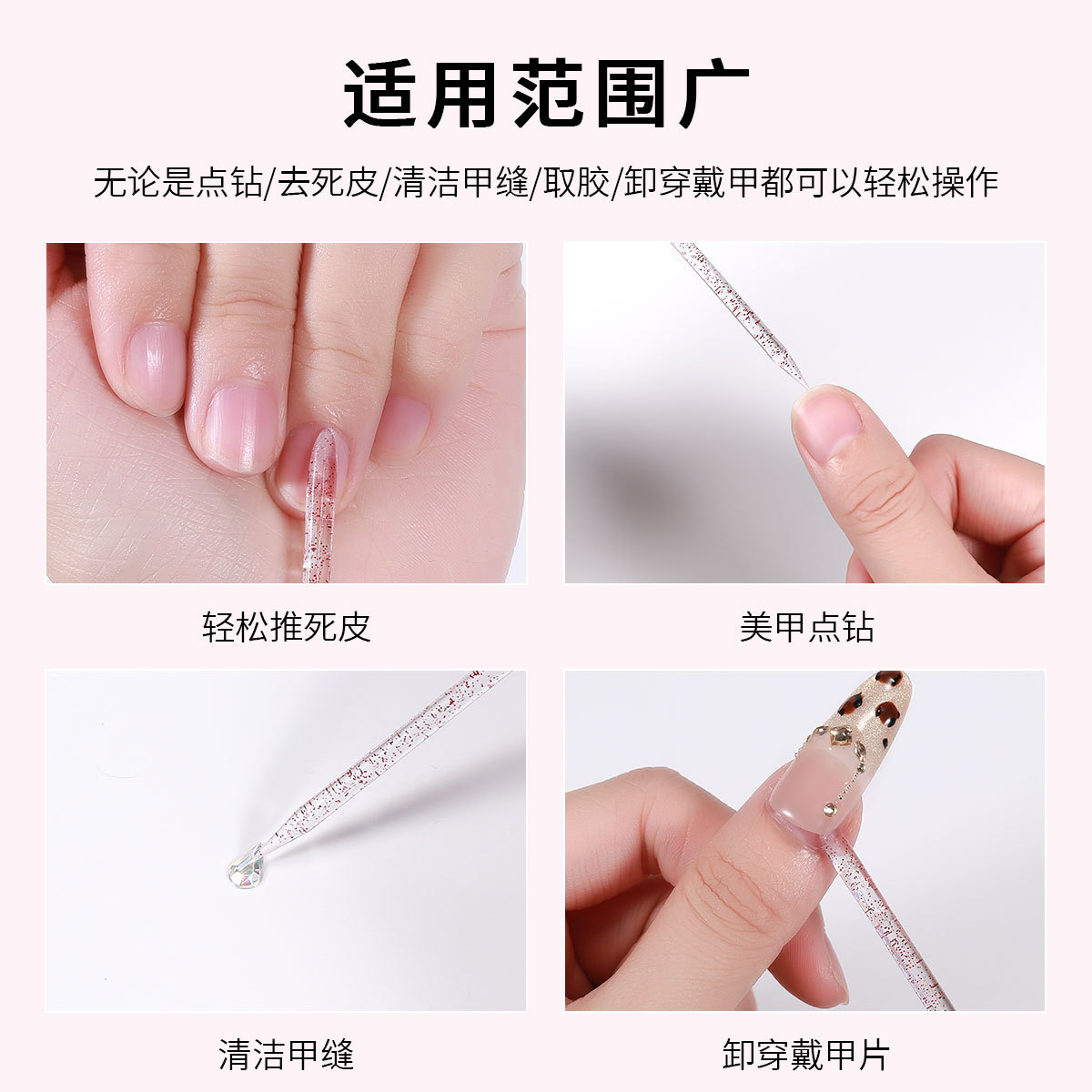 适用范围广

无论是点钻/去死皮/清洁甲缝/取胶/卸穿戴甲都可以轻松操作

轻松推死皮

美甲点钻

清洁甲缝

卸穿戴甲片