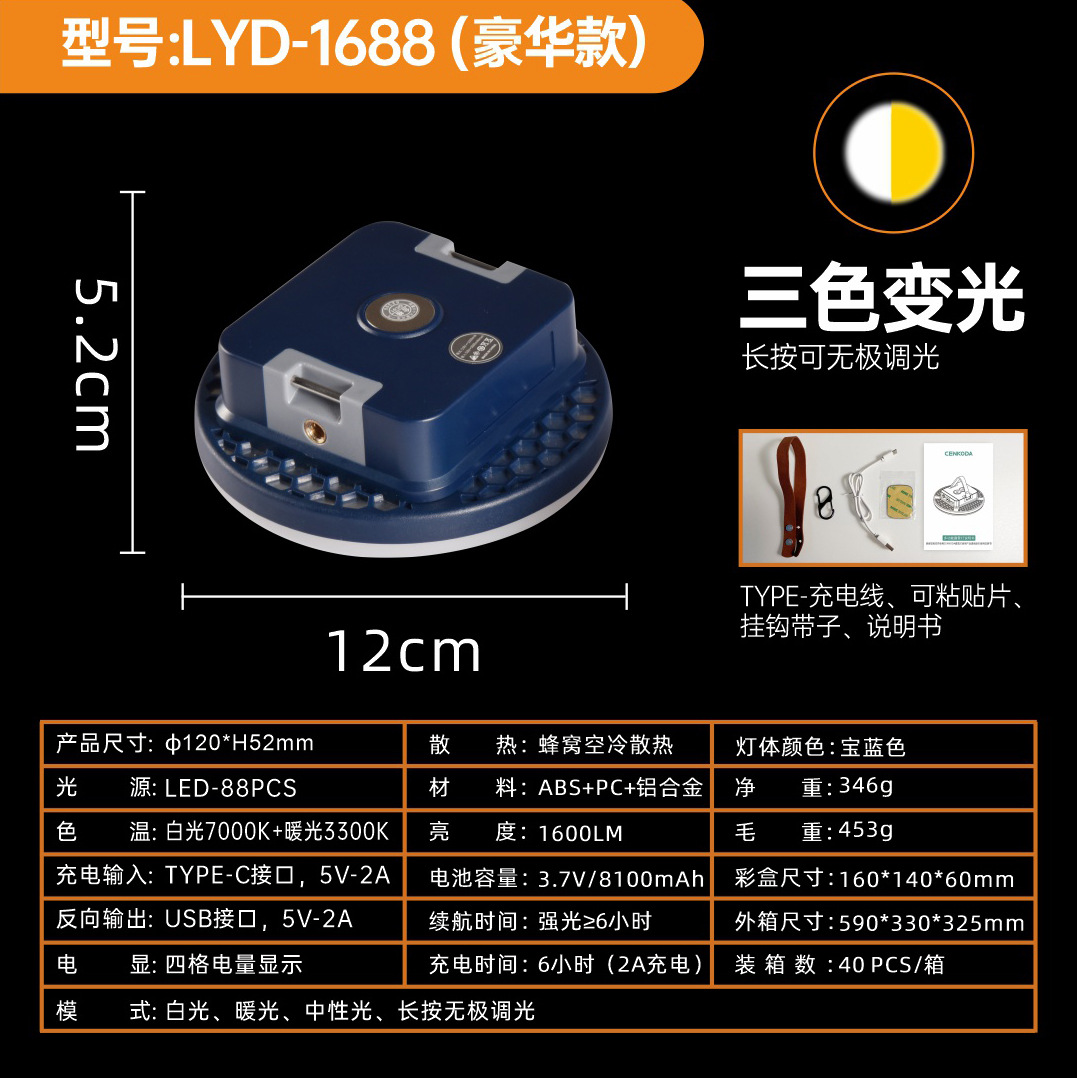 型号:LYD-1688 (豪华款)

5.2cm

12cm

三色变光
长按可无极调光

CENKODA

TYPE-充电线、可粘贴片、挂钩带子、说明书

| 产品尺寸: ϕ120*H52mm | 散　热: 蜂窝空冷散热 | 灯体颜色: 宝蓝色 |
|---|---|---|
| 光　源: LED-88PCS | 材　料: ABS+PC+铝合金 | 净　重: 346g |
| 色　温: 白光7000K+暖光3300K | 亮　度: 1600LM | 毛　重: 453g |
| 充电输入: TYPE-C接口, 5V-2A | 电池容量: 3.7V/8100mAh | 彩盒尺寸: 160*140*60mm |
| 反向输出: USB接口, 5V-2A | 续航时间: 强光≥6小时 | 外箱尺寸: 590*330*325mm |
| 电　显: 四格电量显示 | 充电时间: 6小时（2A充电） | 装箱数: 40 PCS/箱 |
| 模　式: 白光、暖光、中性光、长按无极调光 | | |