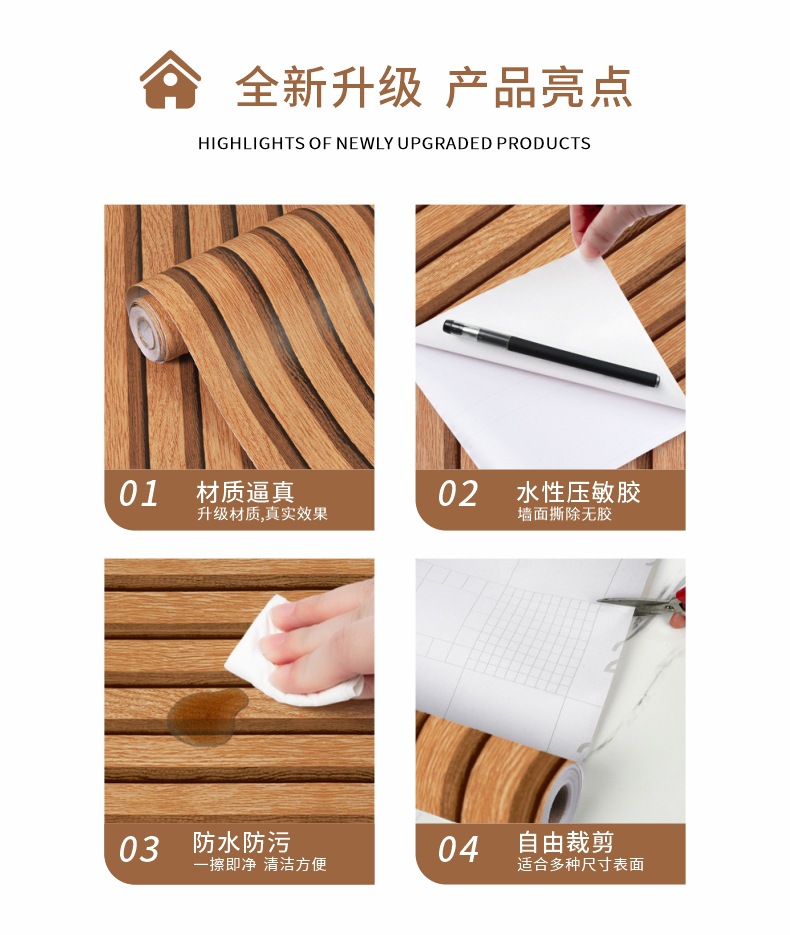 全新升级 产品亮点

HIGHLIGHTS OF NEWLY UPGRADED PRODUCTS

01 材质逼真
升级材质,真实效果

02 水性压敏胶
墙面撕除无胶

03 防水防污
一擦即净 清洁方便

04 自由裁剪
适合多种尺寸表面