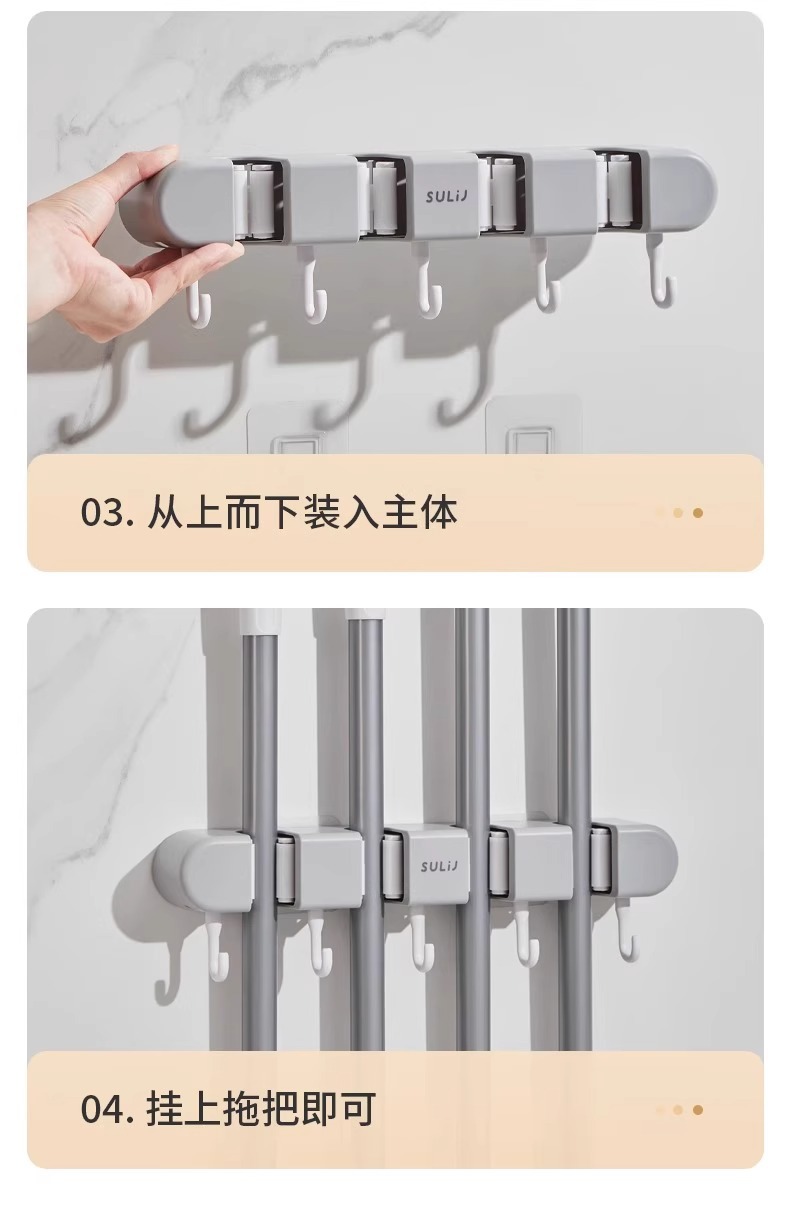 SULiJ

03. 从上而下装入主体

SULiJ

04. 挂上拖把即可