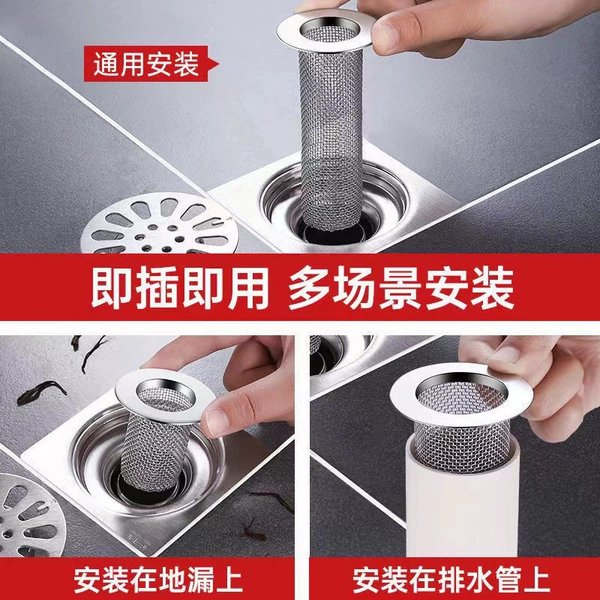 通用安装

即插即用 多场景安装

安装在地漏上

安装在排水管上