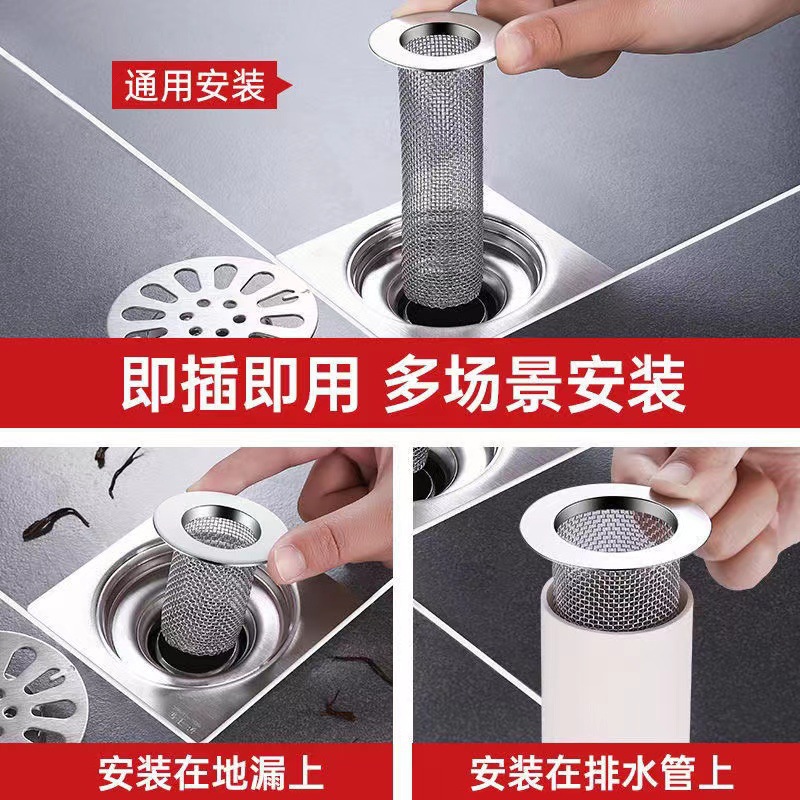 通用安装

即插即用 多场景安装

安装在地漏上

安装在排水管上