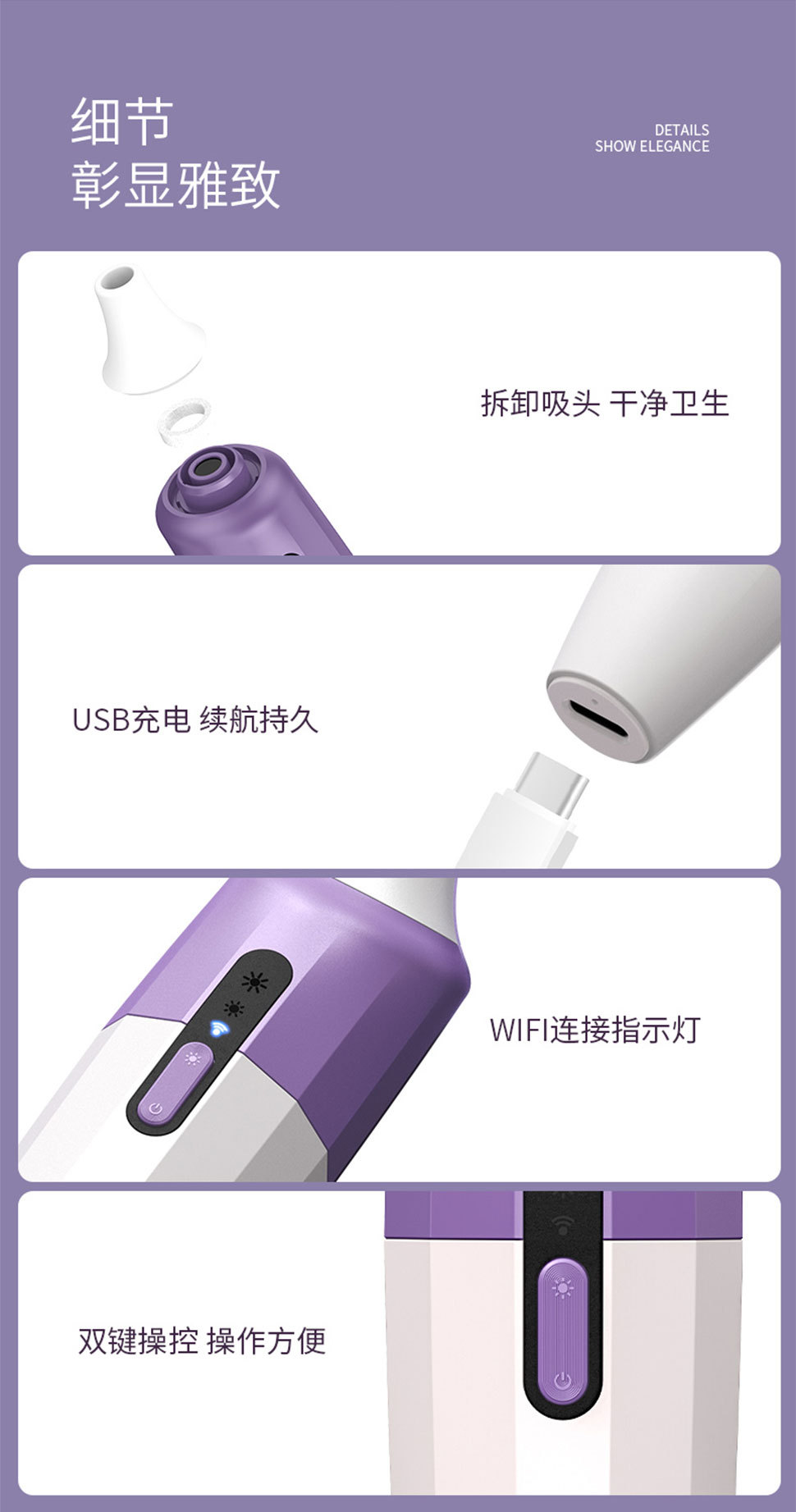 细节
彰显雅致

DETAILS
SHOW ELEGANCE

拆卸吸头 干净卫生

USB充电 续航持久

WIFI连接指示灯

双键操控 操作方便