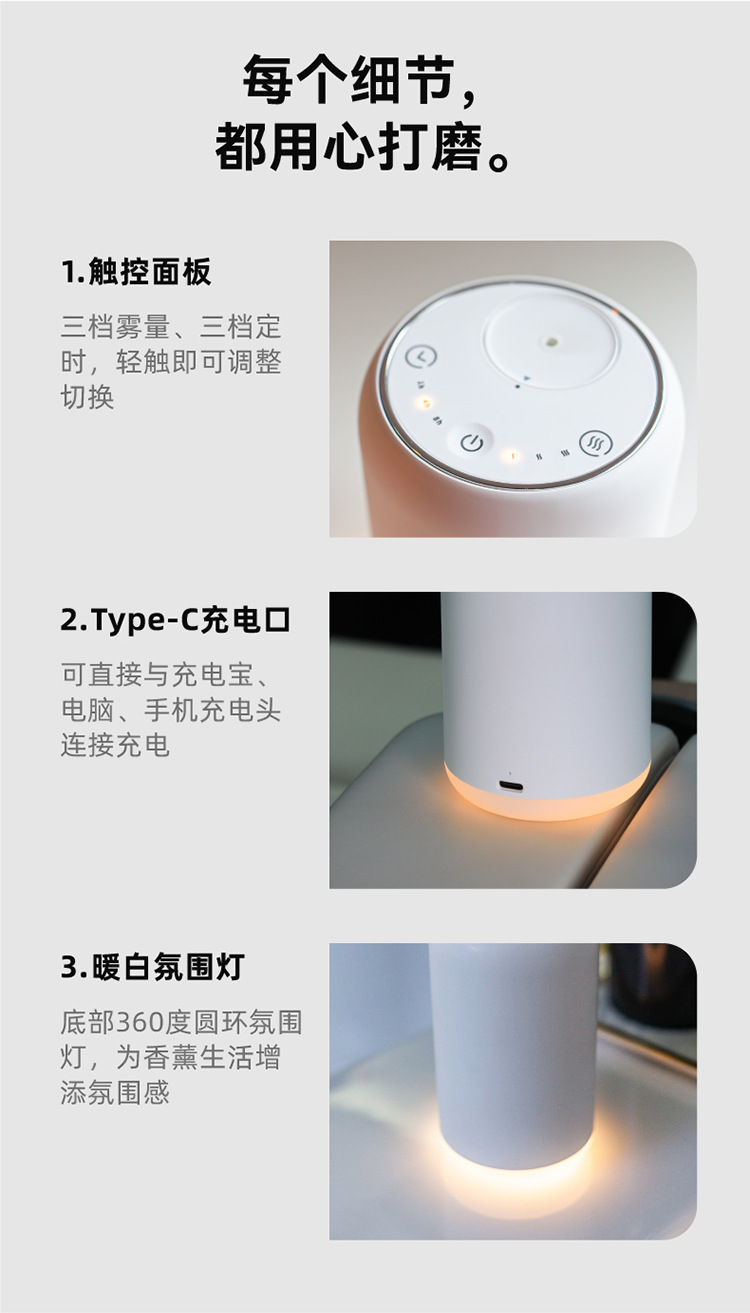 每个细节，
都用心打磨。

1.触控面板

三档雾量、三档定时，轻触即可调整切换

2.Type-C充电口

可直接与充电宝、电脑、手机充电头连接充电

3.暖白氛围灯

底部360度圆环氛围灯，为香薰生活增添氛围感