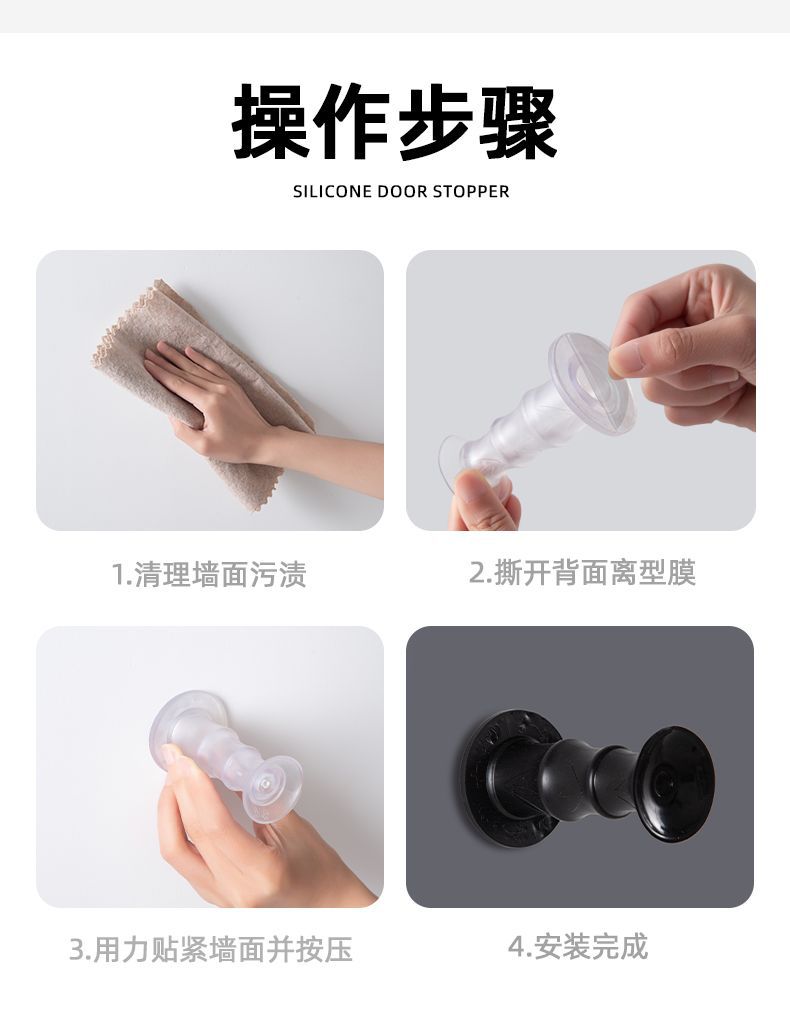 操作步骤

SILICONE DOOR STOPPER

1.清理墙面污渍

2.撕开背面离型膜

3.用力贴紧墙面并按压

4.安装完成