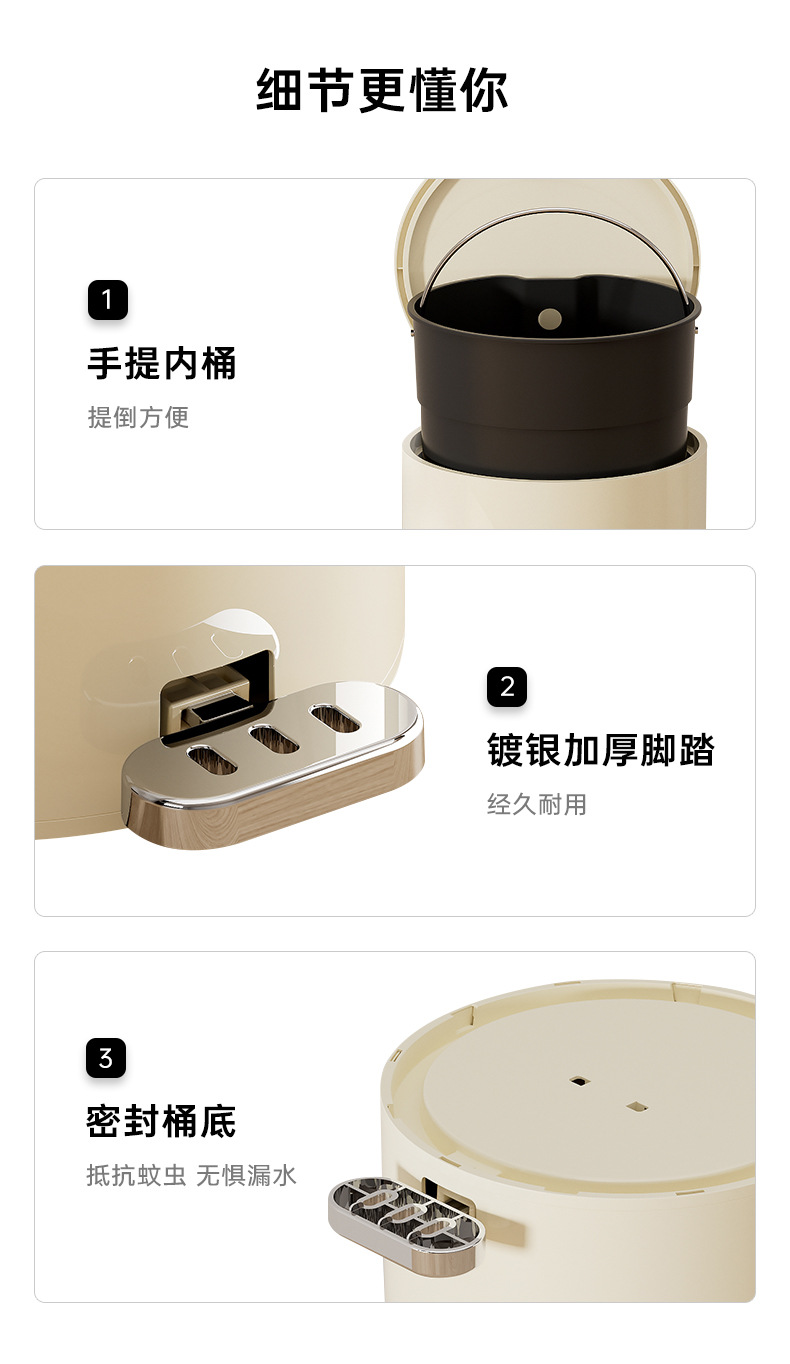 细节更懂你

1

手提内桶

提倒方便

2

镀银加厚脚踏

经久耐用

3

密封桶底

抵抗蚊虫 无惧漏水