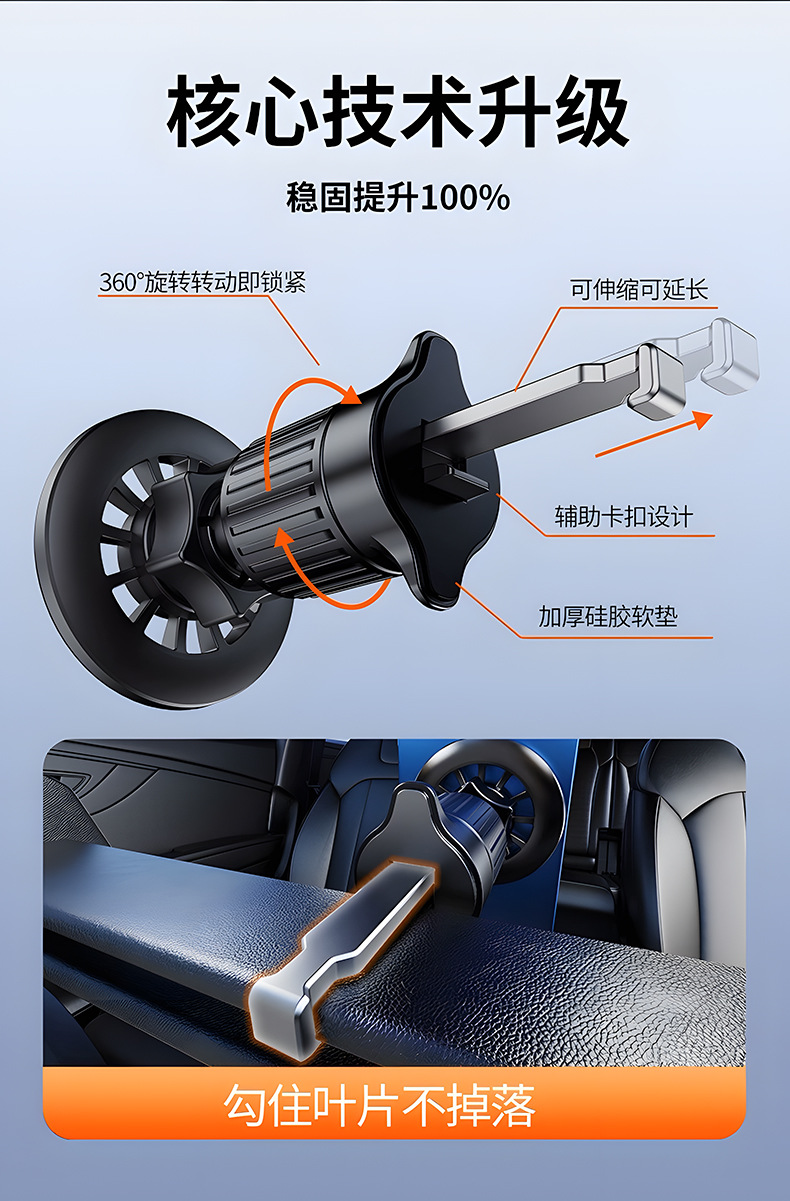 核心技术升级

稳固提升100%

360°旋转转动即锁紧

可伸缩可延长

辅助卡扣设计

加厚硅胶软垫

勾住叶片不掉落