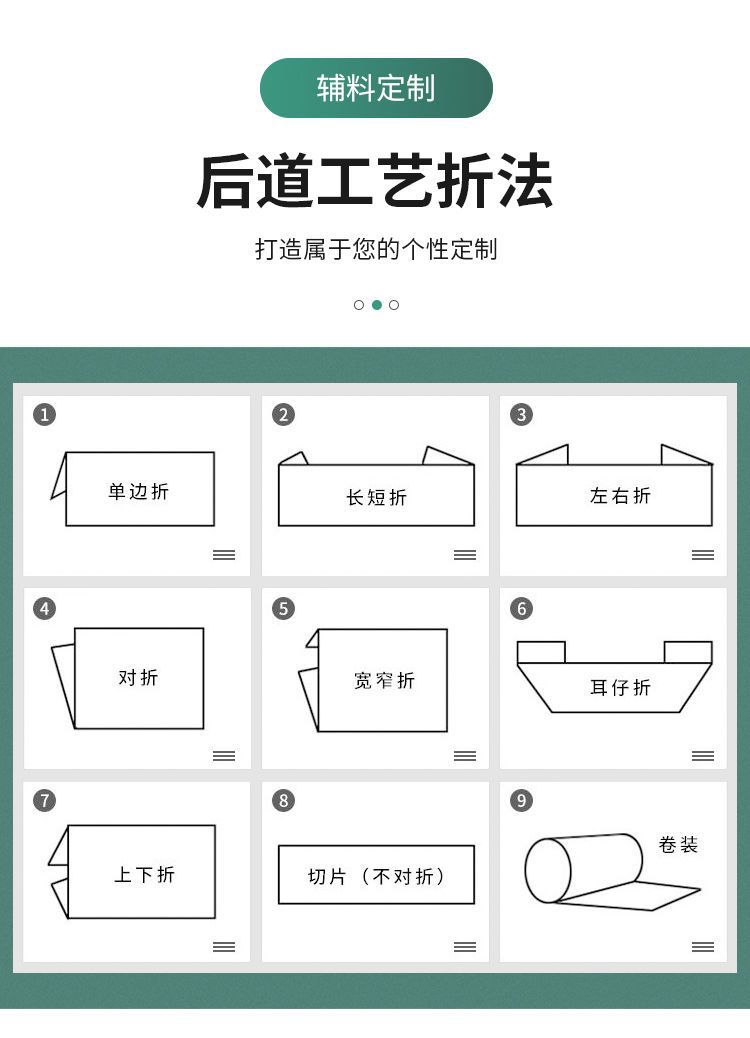 辅料定制

后道工艺折法

打造属于您的个性定制

1 单边折

2 长短折

3 左右折

4 对折

5 宽窄折

6 耳仔折

7 上下折

8 切片（不对折）

9 卷装