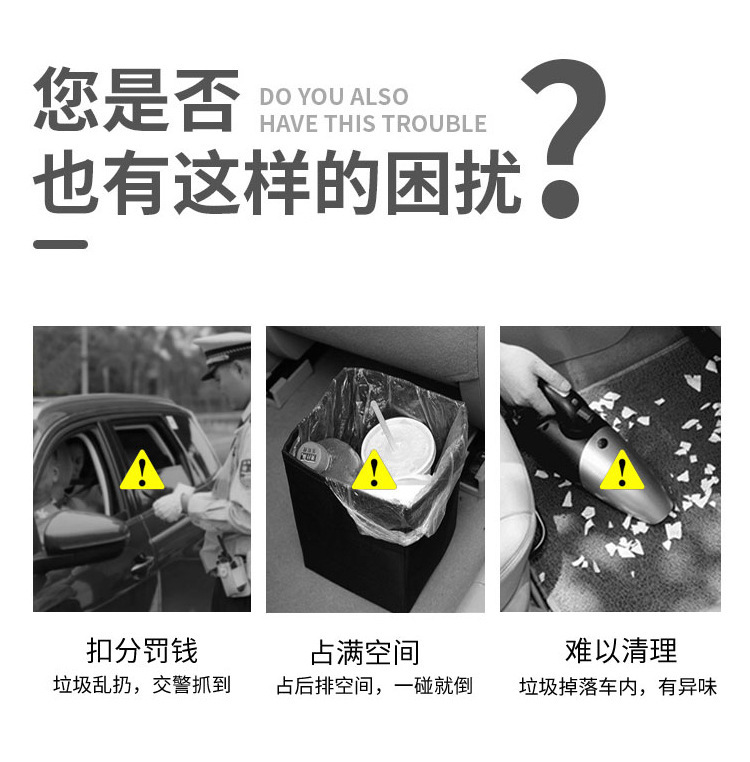 您是否 DO YOU ALSO HAVE THIS TROUBLE
也有这样的困扰?

扣分罚钱
垃圾乱扔，交警抓到

占满空间
占后排空间，一碰就倒

难以清理
垃圾掉落车内，有异味