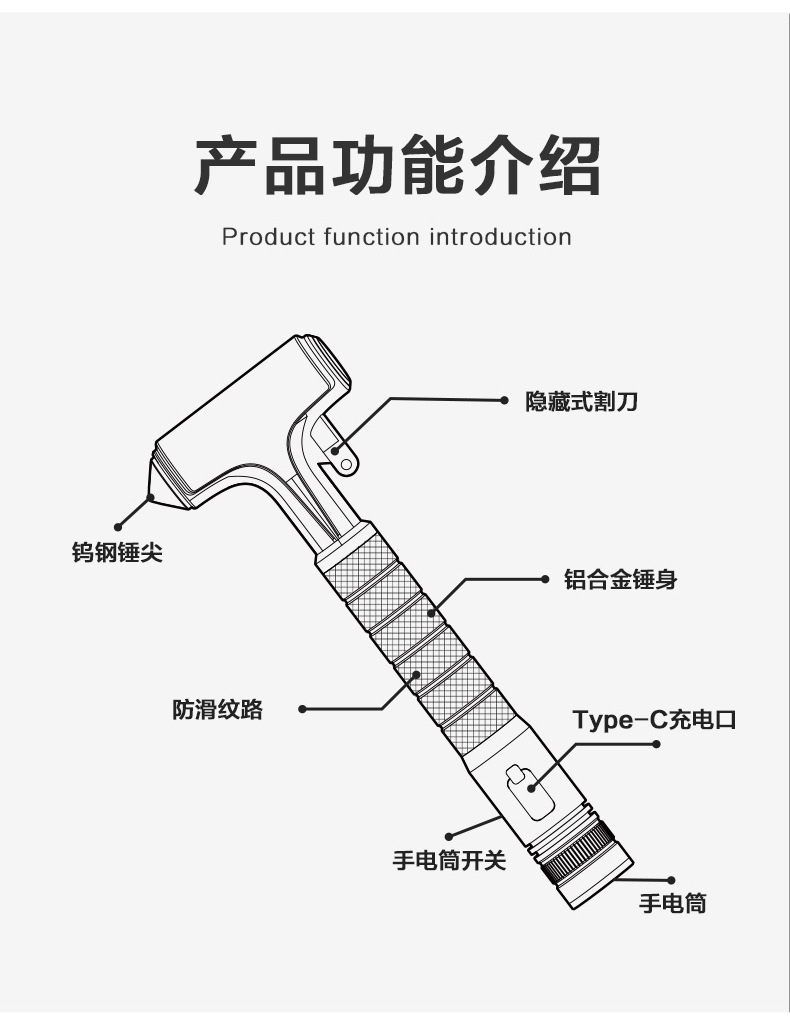 产品功能介绍

Product function introduction

隐藏式割刀

钨钢锤尖

铝合金锤身

防滑纹路

Type-C充电口

手电筒开关

手电筒