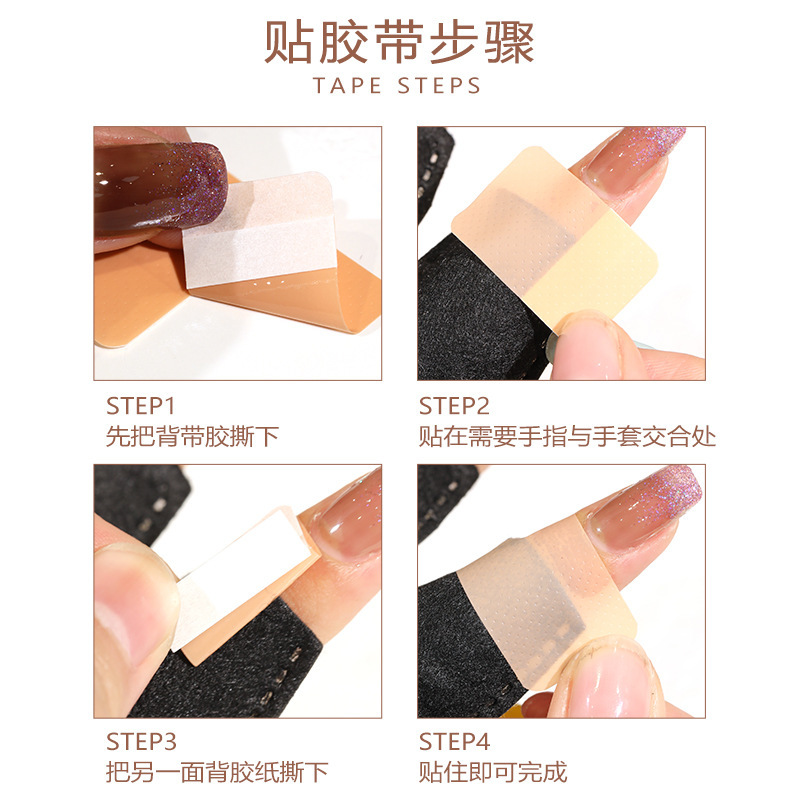 贴胶带步骤
TAPE STEPS

STEP1
先把背带胶撕下

STEP2
贴在需要手指与手套交合处

STEP3
把另一面背胶纸撕下

STEP4
贴住即可完成