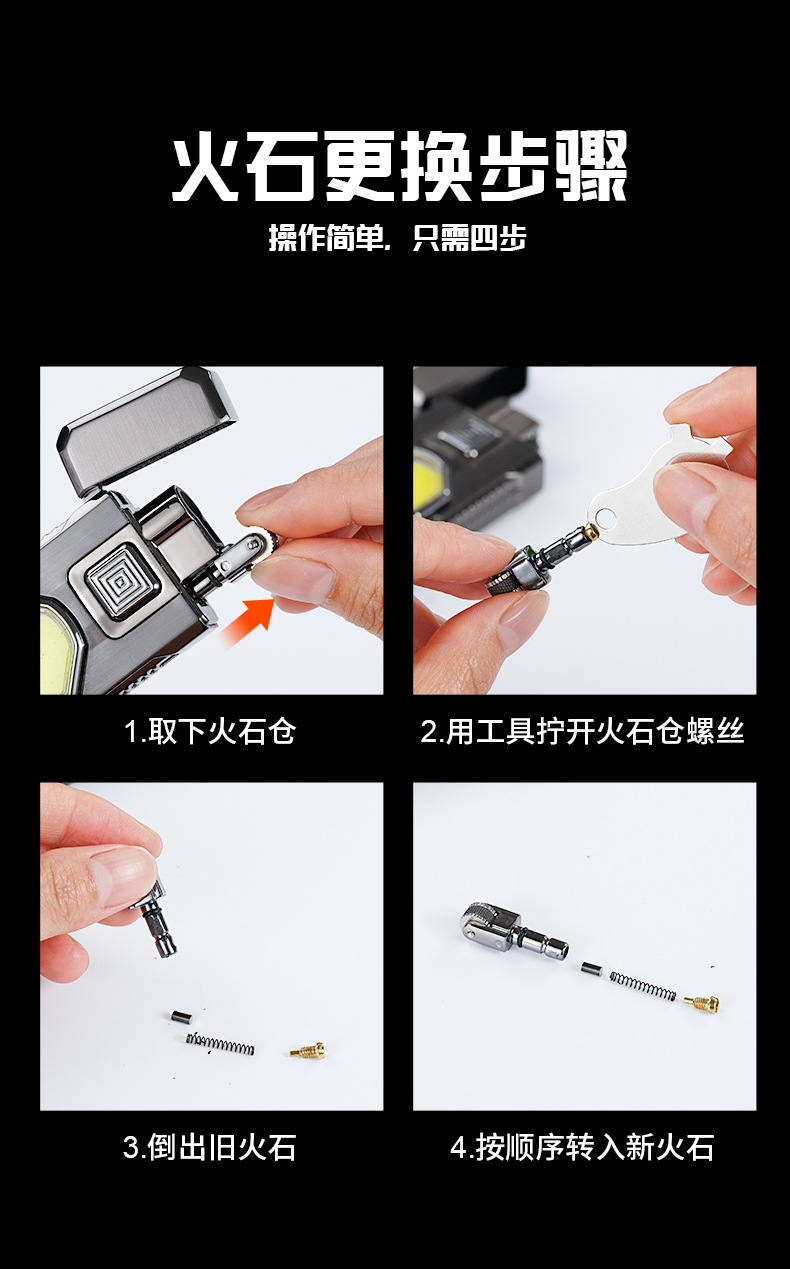 火石更换步骤

操作简单，只需四步

1.取下火石仓

2.用工具拧开火石仓螺丝

3.倒出旧火石

4.按顺序转入新火石