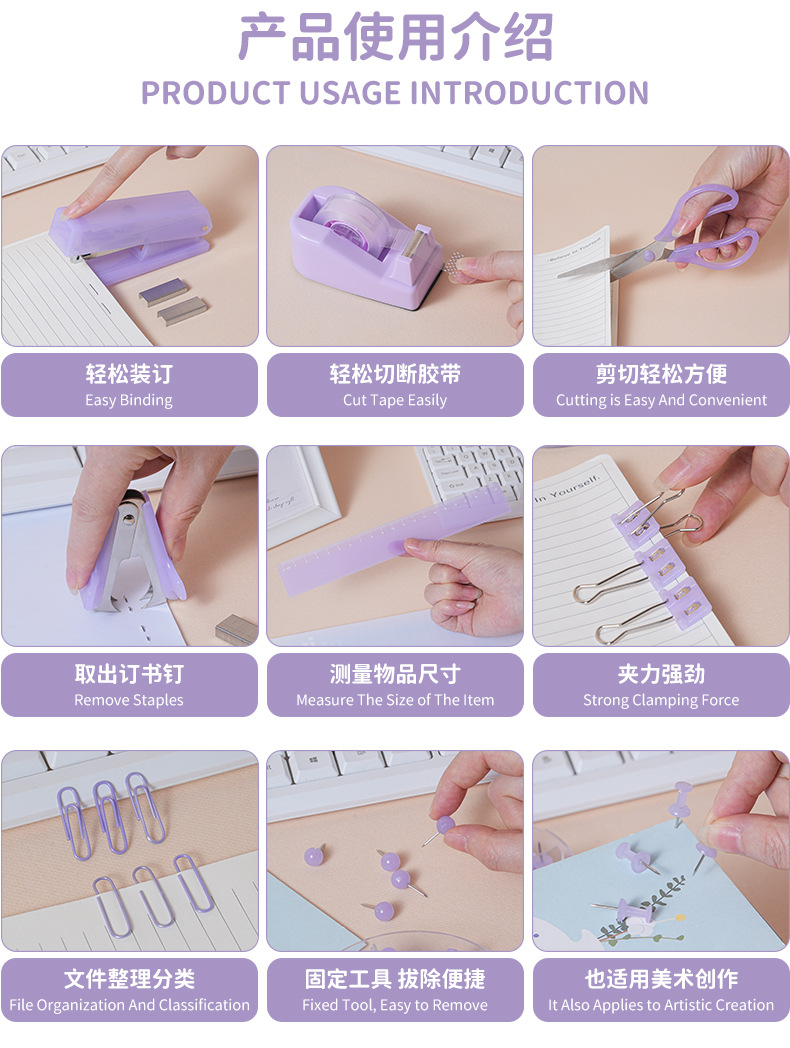 产品使用介绍
PRODUCT USAGE INTRODUCTION

轻松装订
Easy Binding

轻松切断胶带
Cut Tape Easily

剪切轻松方便
Cutting is Easy And Convenient

In Yourself.

取出订书钉
Remove Staples

测量物品尺寸
Measure The Size of The Item

夹力强劲
Strong Clamping Force

文件整理分类
File Organization And Classification

固定工具 拔除便捷
Fixed Tool, Easy to Remove

也适用美术创作
It Also Applies to Artistic Creation