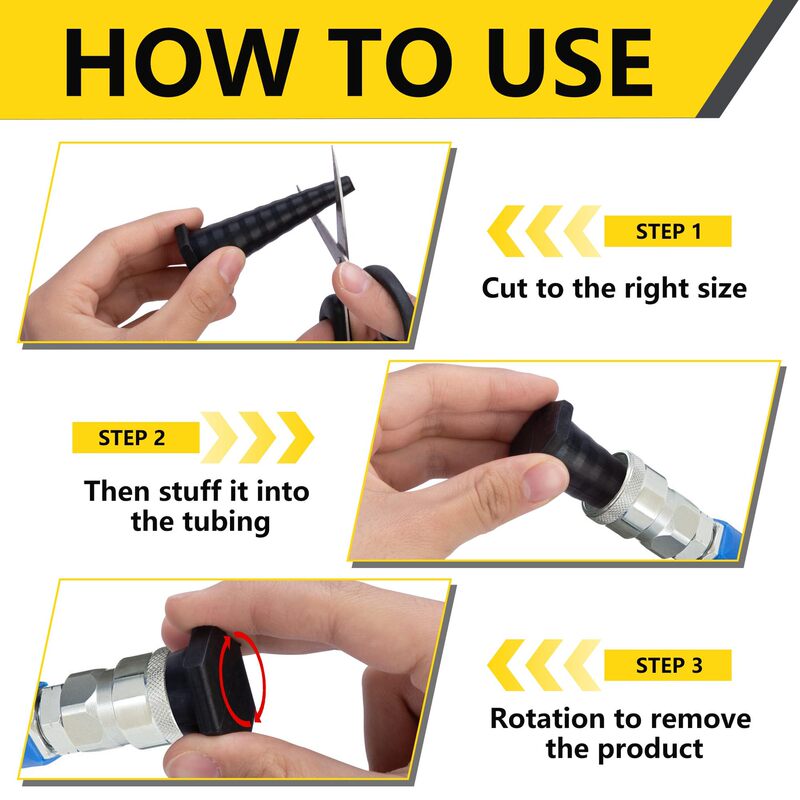 HOW TO USE

STEP 1

Cut to the right size

STEP 2

Then stuff it into the tubing

STEP 3

Rotation to remove the product