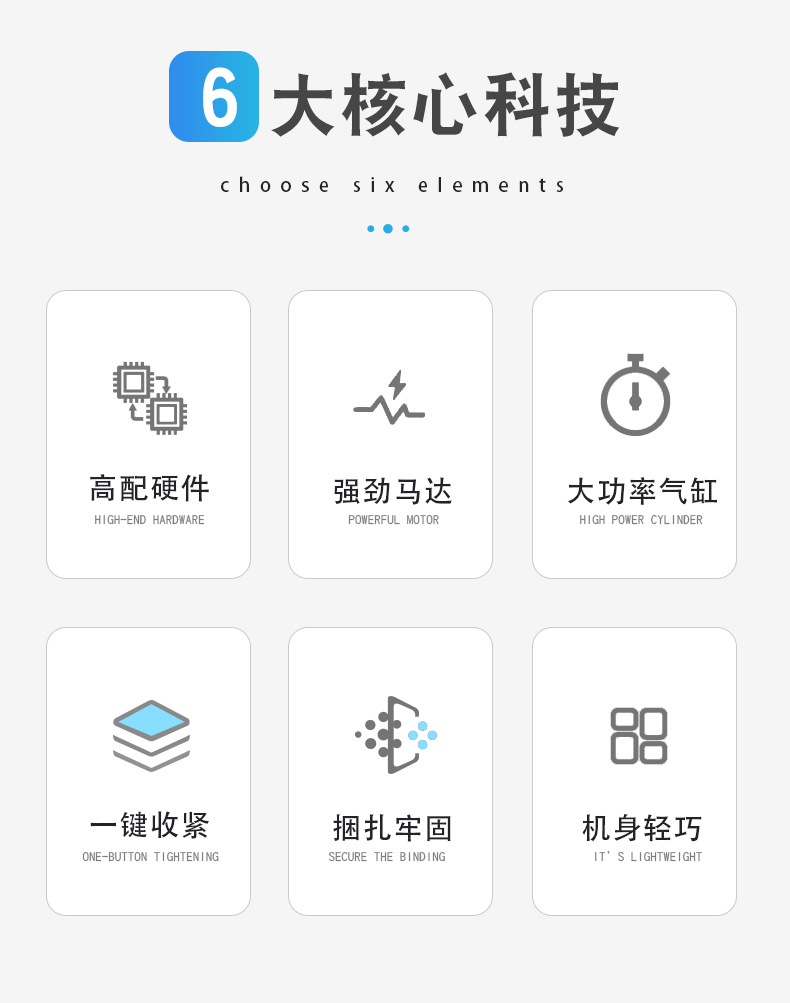 6大核心科技

choose six elements

高配硬件
HIGH-END HARDWARE

强劲马达
POWERFUL MOTOR

大功率气缸
HIGH POWER CYLINDER

一键收紧
ONE-BUTTON TIGHTENING

捆扎牢固
SECURE THE BINDING

机身轻巧
IT'S LIGHTWEIGHT