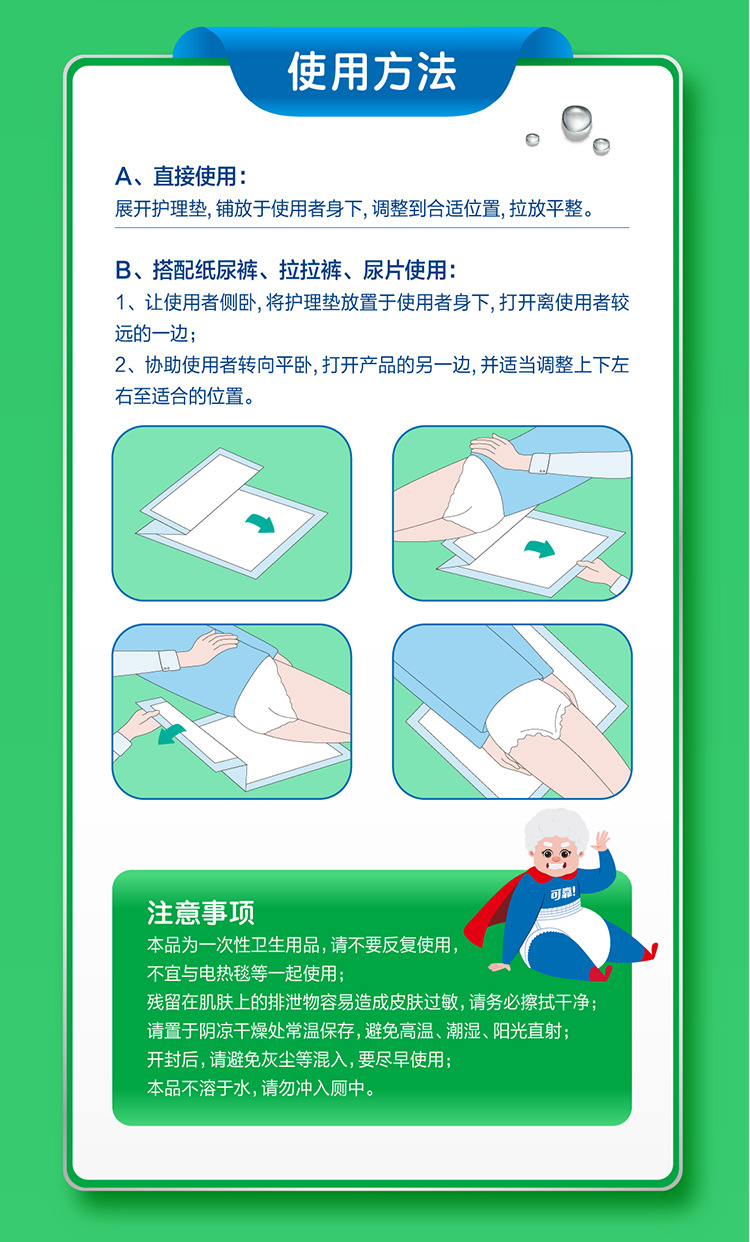 使用方法

A、直接使用：
展开护理垫，铺放于使用者身下，调整到合适位置，拉放平整。

B、搭配纸尿裤、拉拉裤、尿片使用：
1、让使用者侧卧，将护理垫放置于使用者身下，打开离使用者较远的一边；
2、协助使用者转向平卧，打开产品的另一边，并适当调整上下左右至适合的位置。

可靠!

注意事项
本品为一次性卫生用品，请不要反复使用，
不宜与电热毯等一起使用；
残留在肌肤上的排泄物容易造成皮肤过敏，请务必擦拭干净；
请置于阴凉干燥处常温保存，避免高温、潮湿、阳光直射；
开封后，请避免灰尘等混入，要尽早使用；
本品不溶于水，请勿冲入厕中。