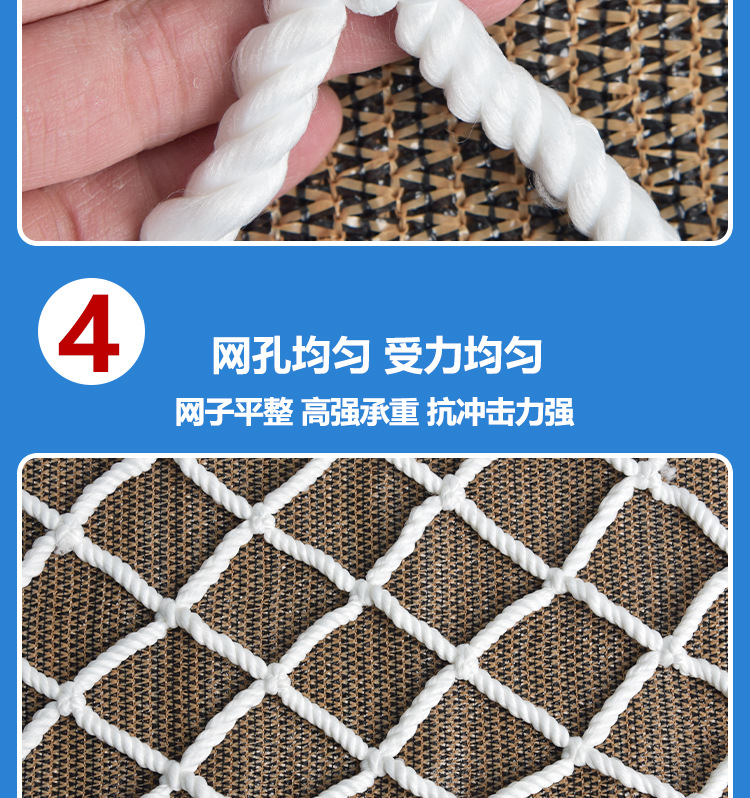 4

网孔均匀 受力均匀

网子平整 高强承重 抗冲击力强