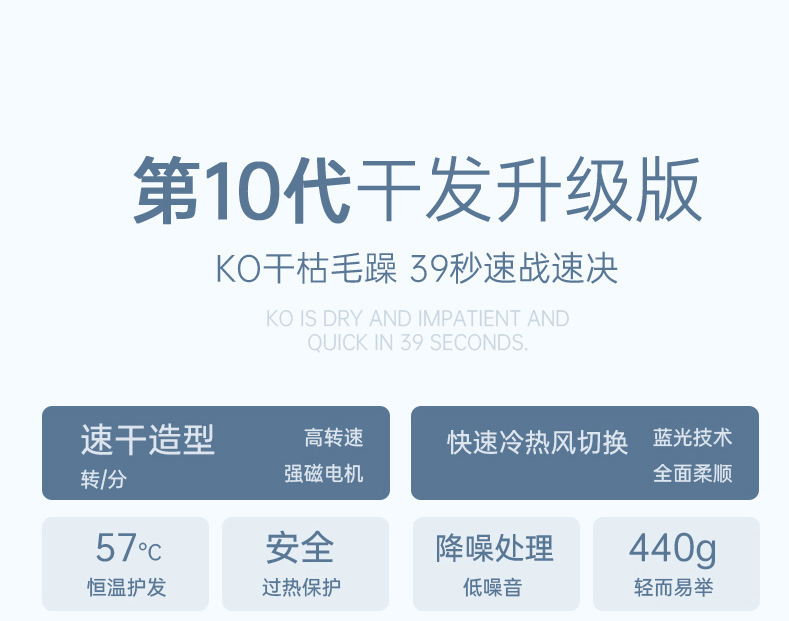 第10代干发升级版

KO干枯毛躁 39秒速战速决

KO IS DRY AND IMPATIENT AND QUICK IN 39 SECONDS.

速干造型
转/分

高转速
强磁电机

快速冷热风切换

蓝光技术
全面柔顺

57℃
恒温护发

安全
过热保护

降噪处理
低噪音

440g
轻而易举