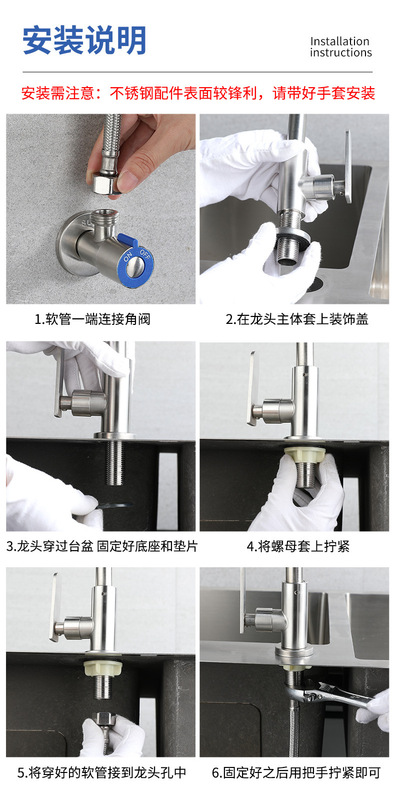 安装说明

Installation instructions

安装需注意：不锈钢配件表面较锋利，请带好手套安装

ON OFF

1.软管一端连接角阀

2.在龙头主体套上装饰盖

3.龙头穿过台盆 固定好底座和垫片

4.将螺母套上拧紧

5.将穿好的软管接到龙头孔中

6.固定好之后用把手拧紧即可