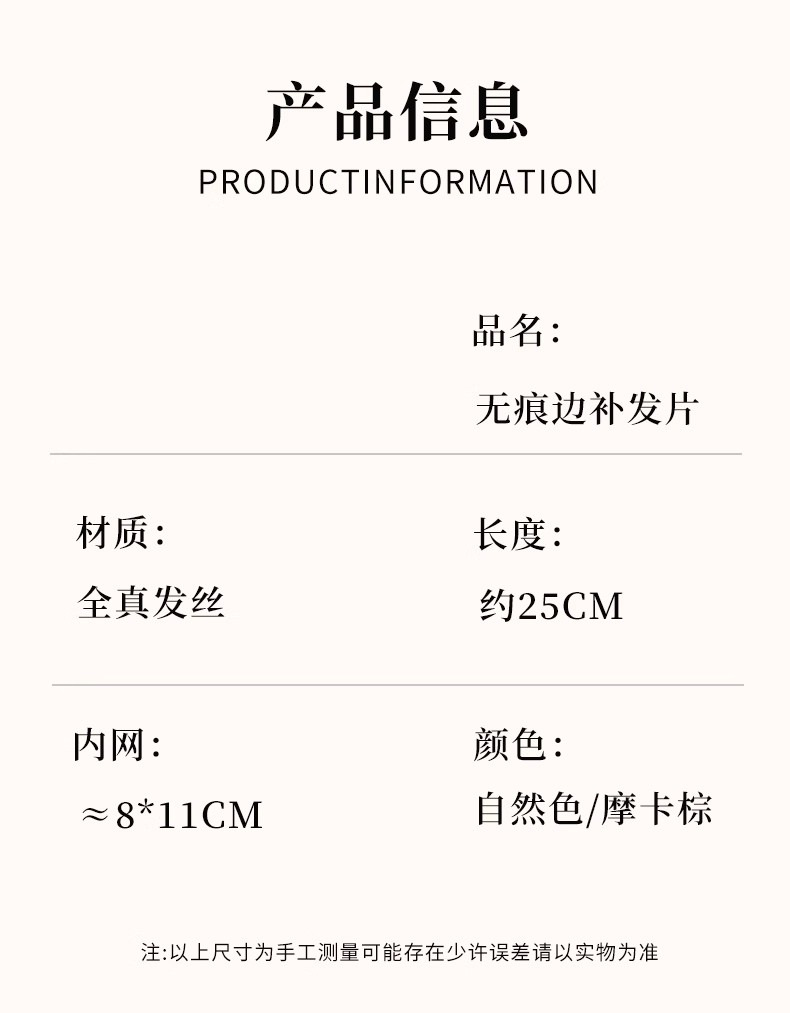 产品信息

PRODUCTINFORMATION

品名:

无痕边补发片

材质:

全真发丝

长度:

约25CM

内网:

≈8*11CM

颜色:

自然色/摩卡棕

注:以上尺寸为手工测量可能存在少许误差请以实物为准