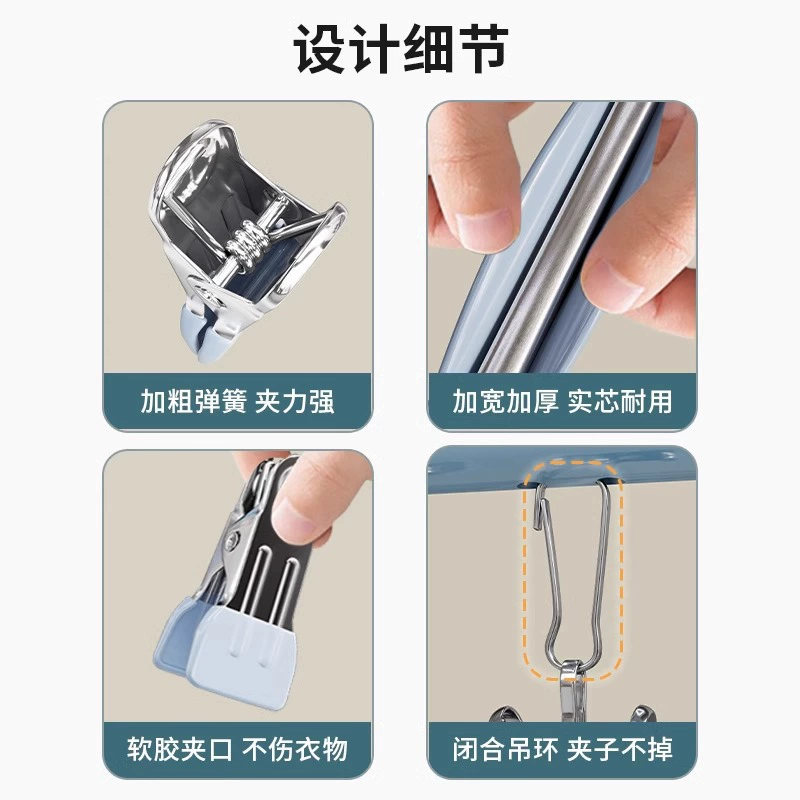 设计细节

加粗弹簧 夹力强

加宽加厚 实芯耐用

软胶夹口 不伤衣物

闭合吊环 夹子不掉